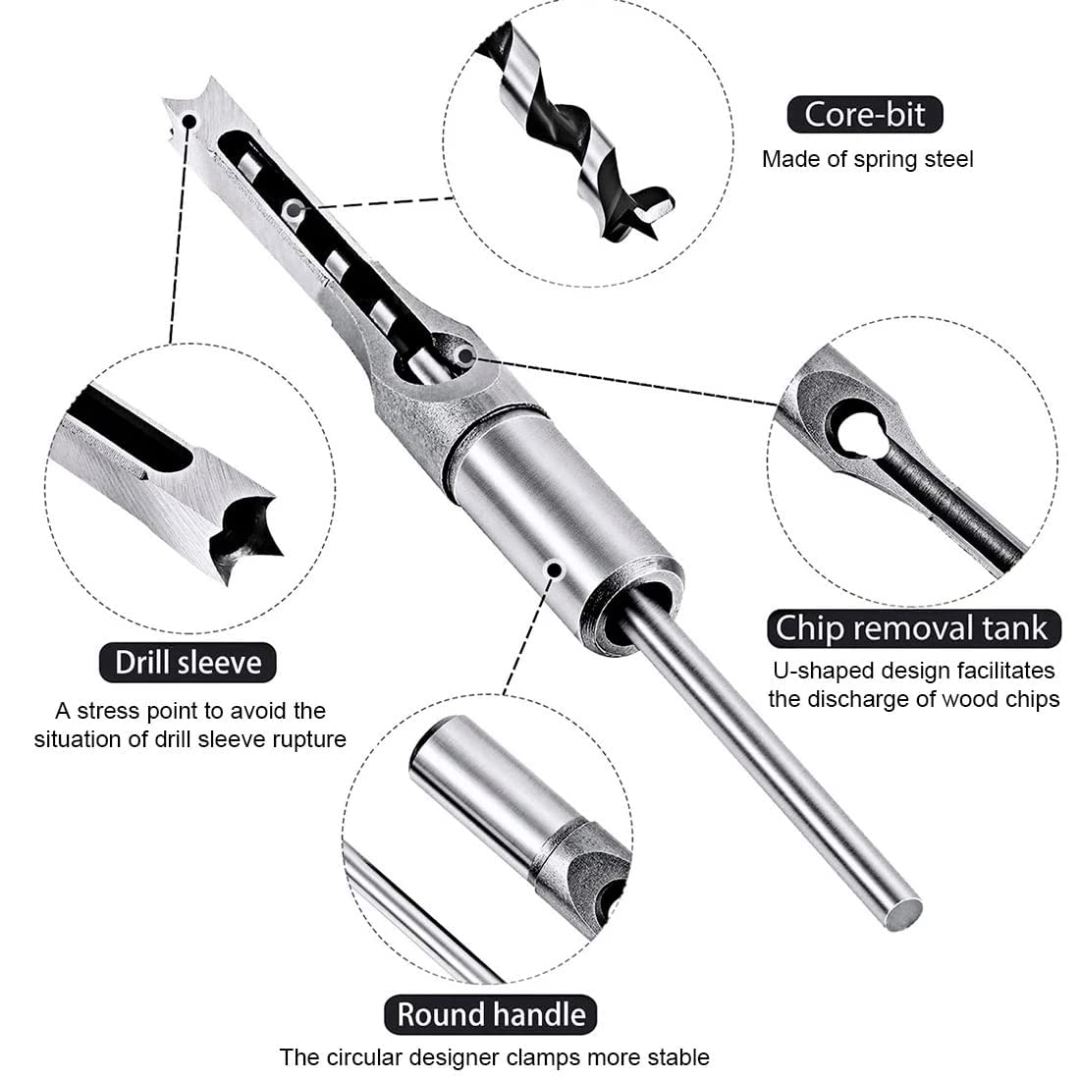 Core-bit
Made of spring steel

Drill sleeve
A stress point to avoid the situation of drill sleeve rupture

Chip removal tank
U-shaped design facilitates the discharge of wood chips

Round handle
The circular designer clamps more stable