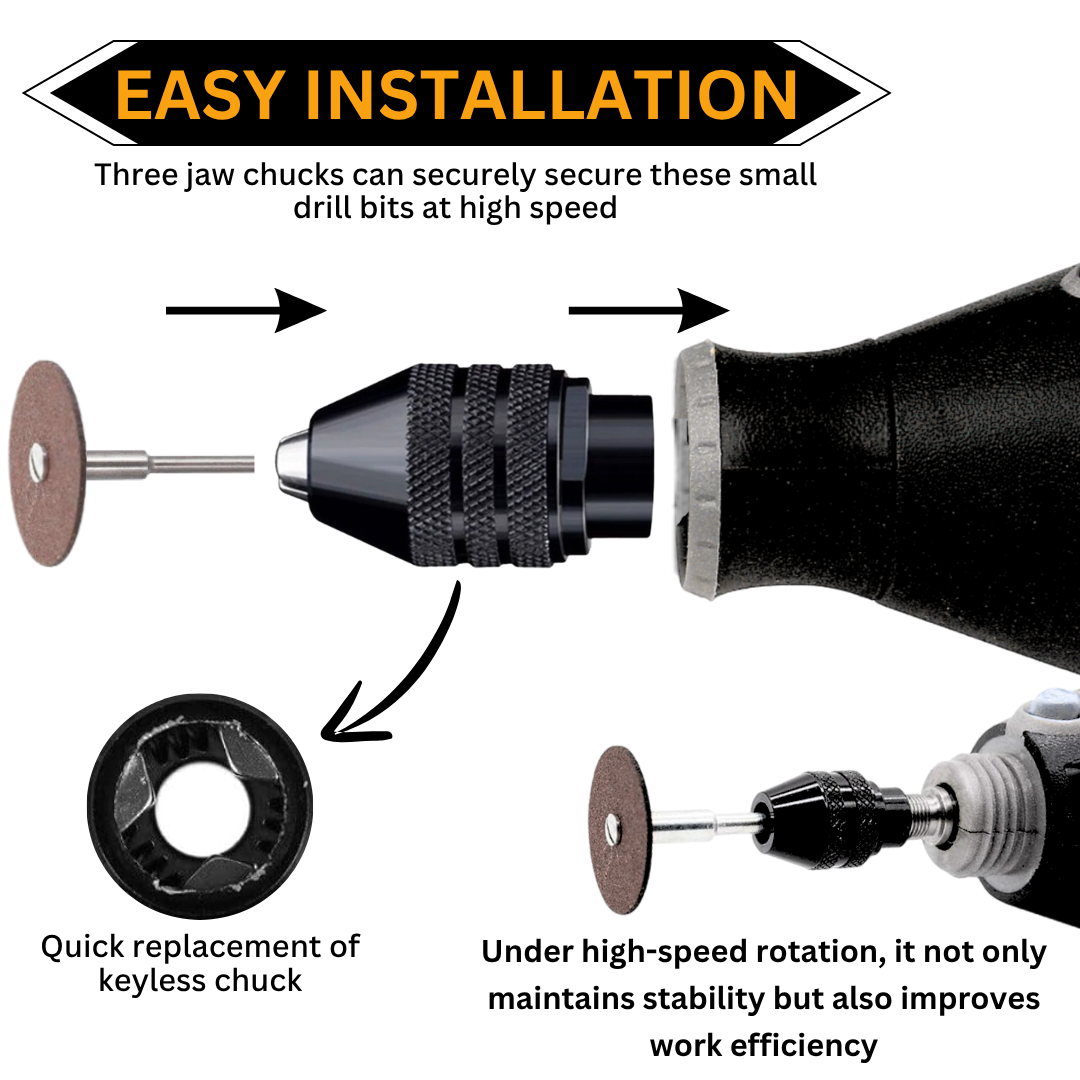 EASY INSTALLATION

Three jaw chucks can securely secure these small drill bits at high speed

Quick replacement of keyless chuck

Under high-speed rotation, it not only maintains stability but also improves work efficiency