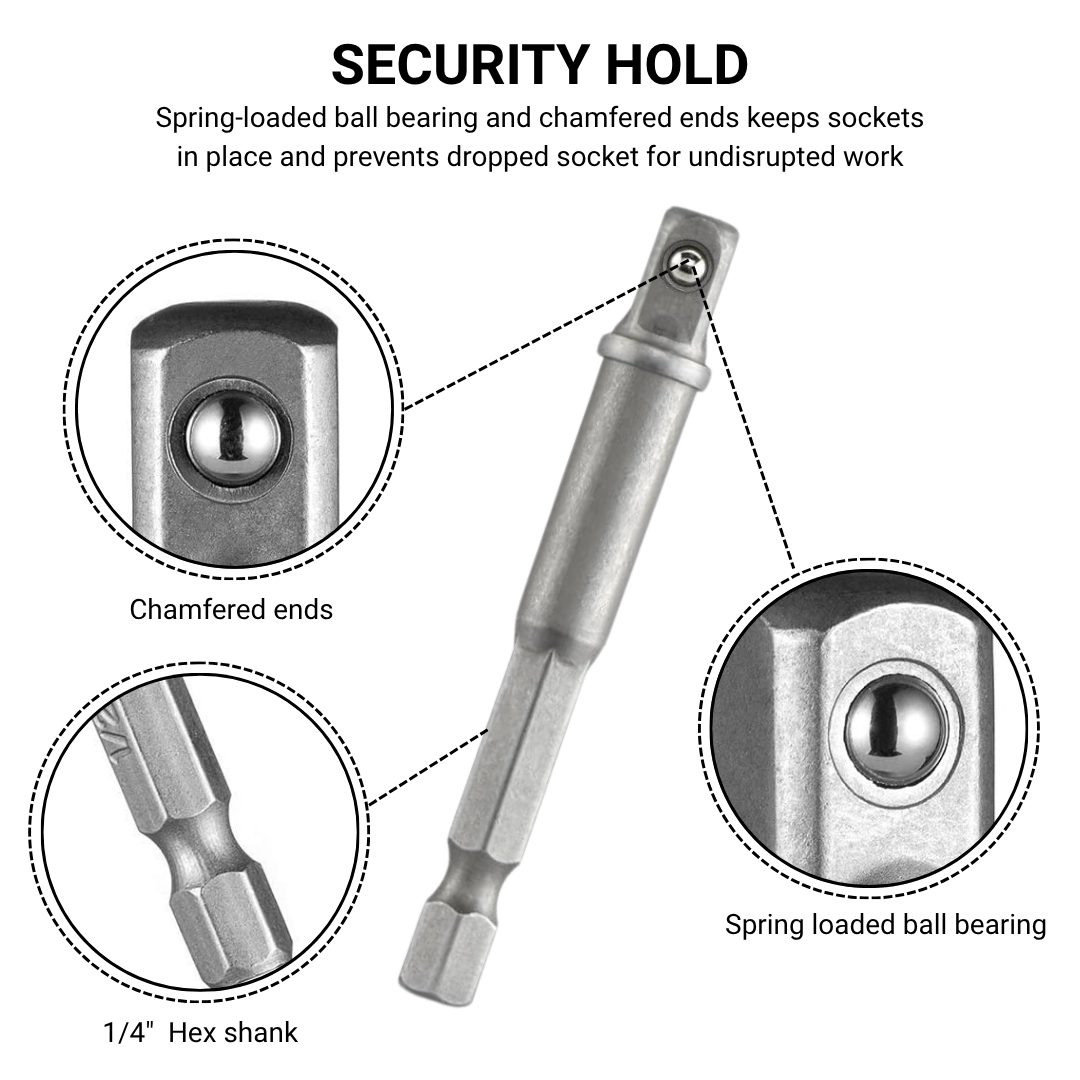 SECURITY HOLD

Spring-loaded ball bearing and chamfered ends keeps sockets in place and prevents dropped socket for undisrupted work

Chamfered ends

Spring loaded ball bearing

1/4"  Hex shank