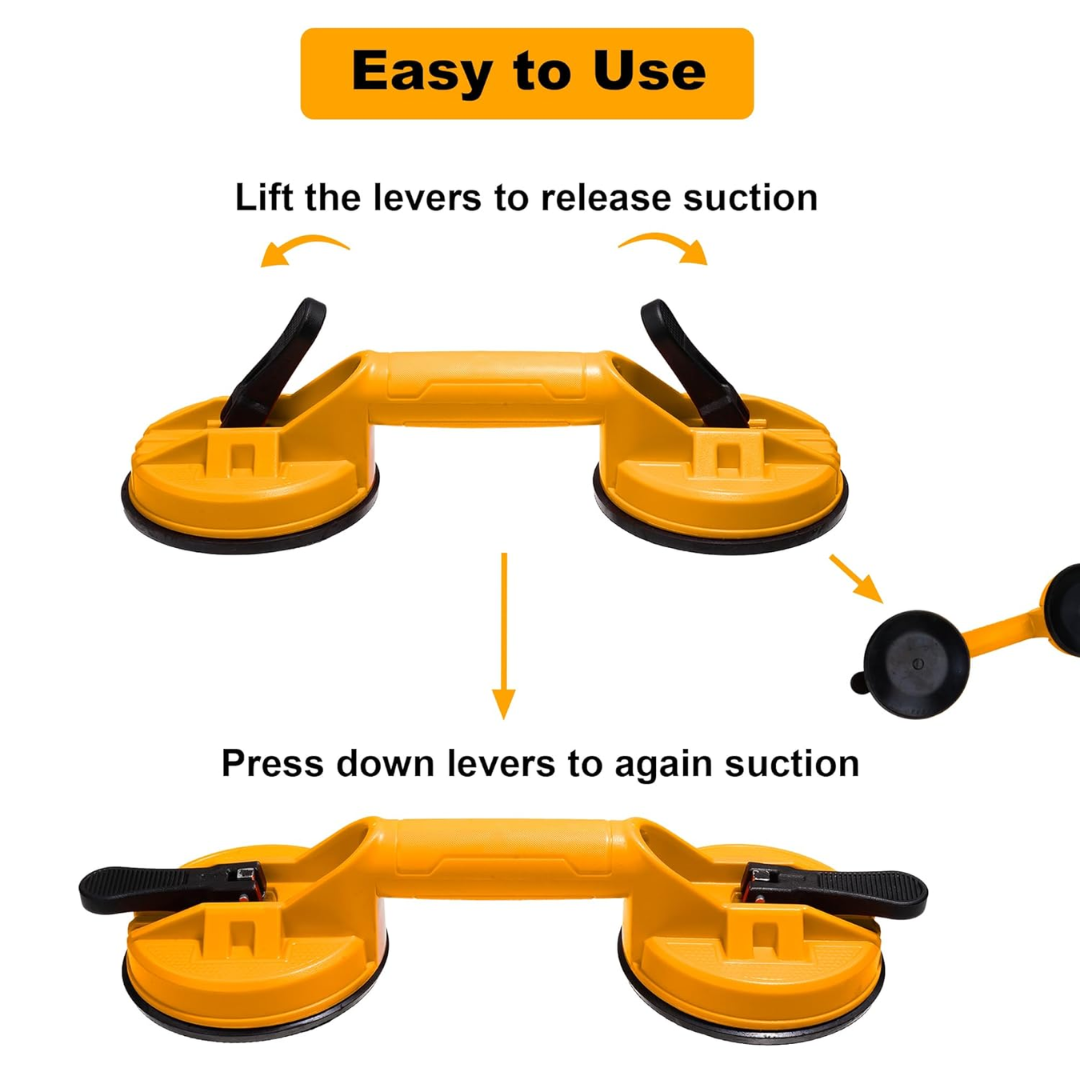 Easy to Use

Lift the levers to release suction

Press down levers to again suction