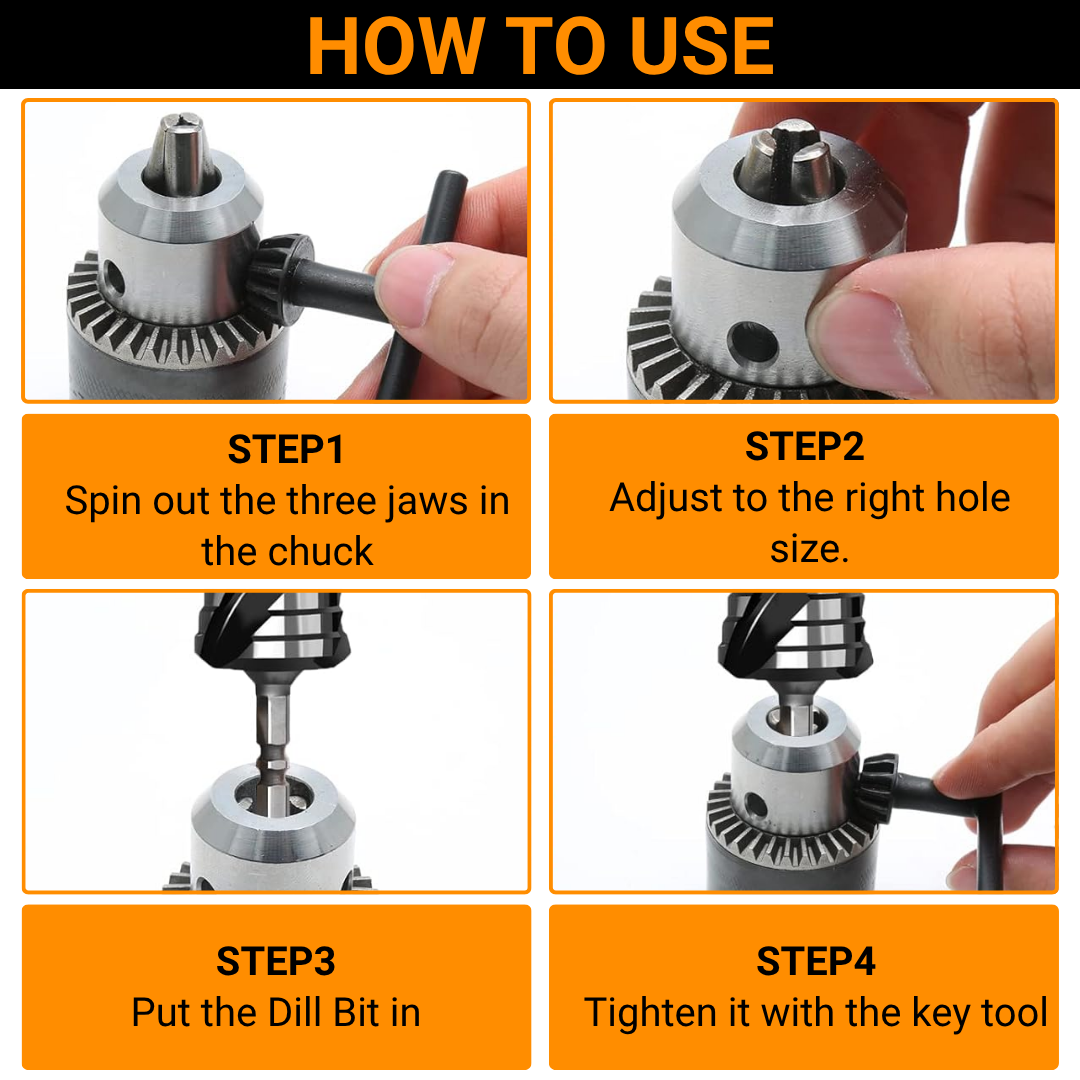 HOW TO USE

STEP1
Spin out the three jaws in the chuck

STEP2
Adjust to the right hole size.

STEP3
Put the Dill Bit in

STEP4
Tighten it with the key tool