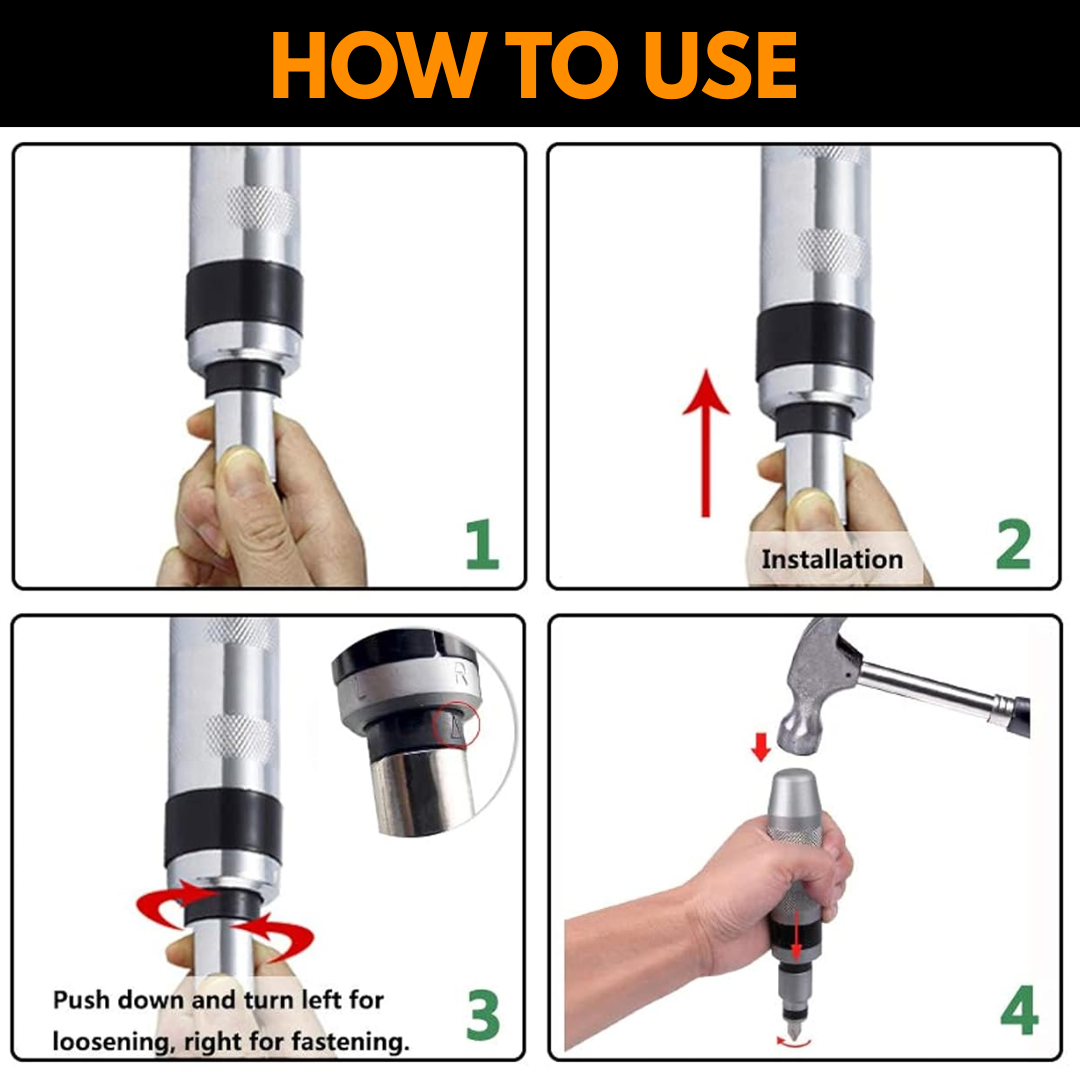 HOW TO USE

1

Installation

2

L R

Push down and turn left for loosening, right for fastening.

3

4