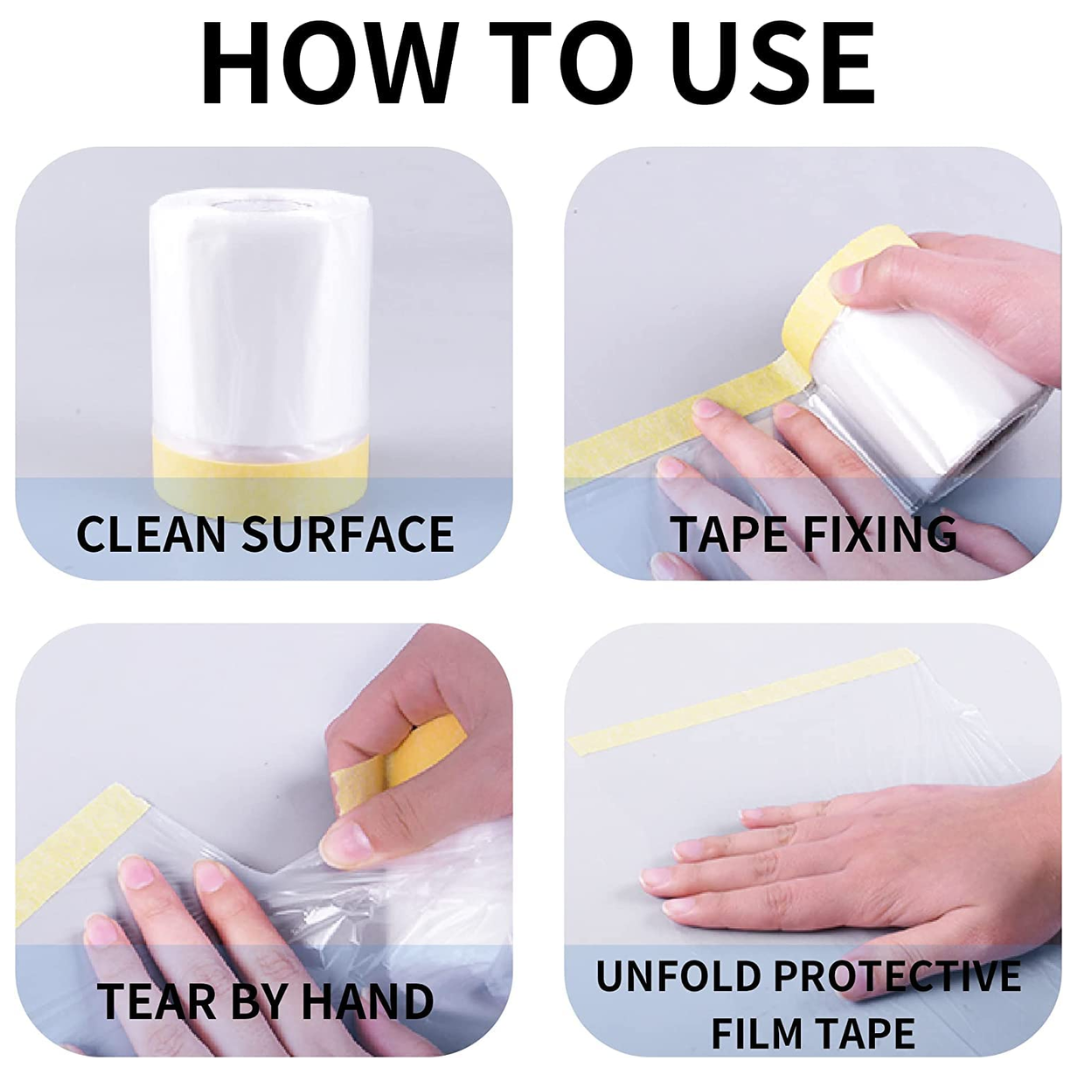 HOW TO USE

CLEAN SURFACE

TAPE FIXING

TEAR BY HAND

UNFOLD PROTECTIVE FILM TAPE