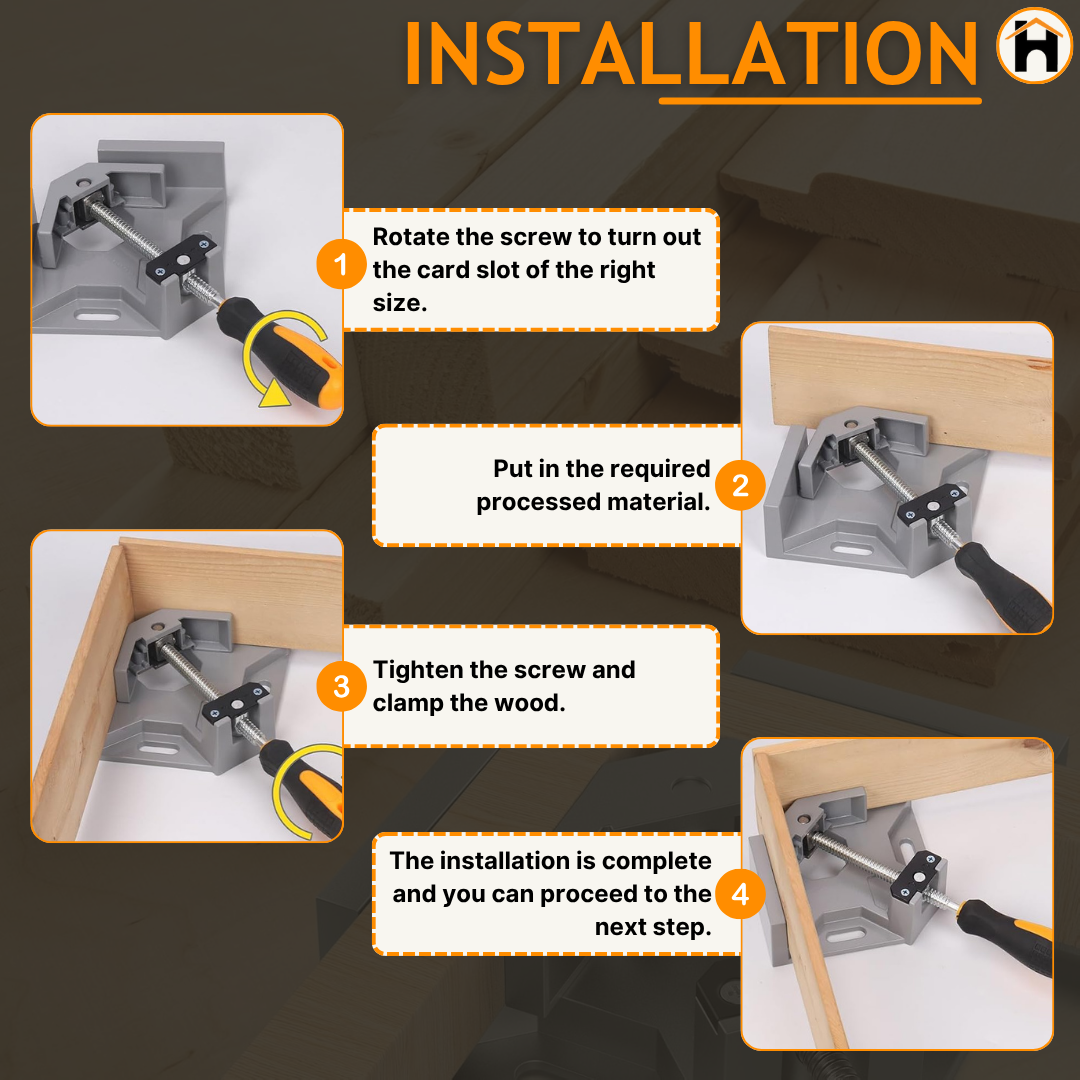 INSTALLATION

1 Rotate the screw to turn out the card slot of the right size.

Put in the required processed material. 2

3 Tighten the screw and clamp the wood.

The installation is complete and you can proceed to the next step. 4