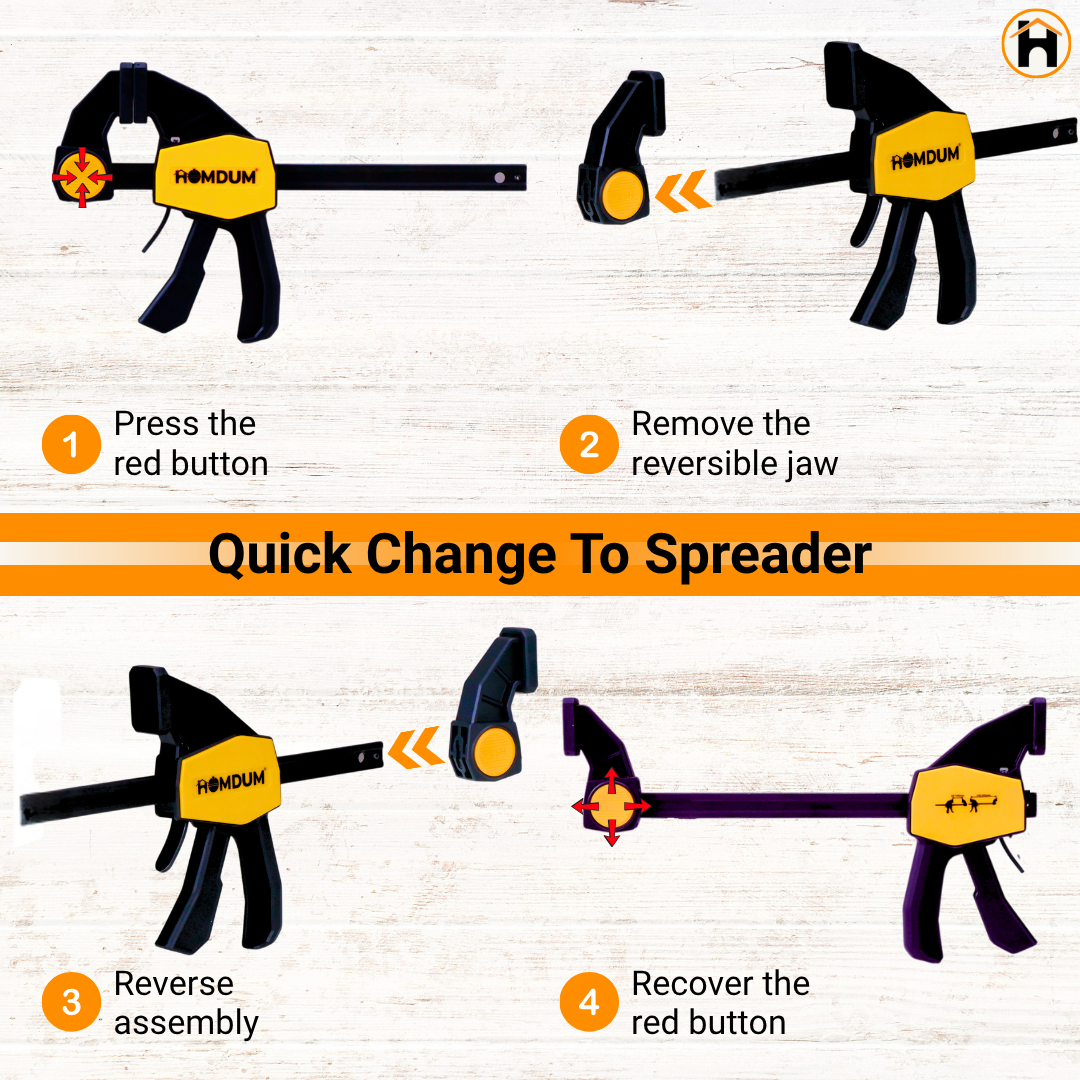 HOMDUM

HOMDUM

1 Press the red button

2 Remove the reversible jaw

Quick Change To Spreader

HOMDUM

3 Reverse assembly

4 Recover the red button