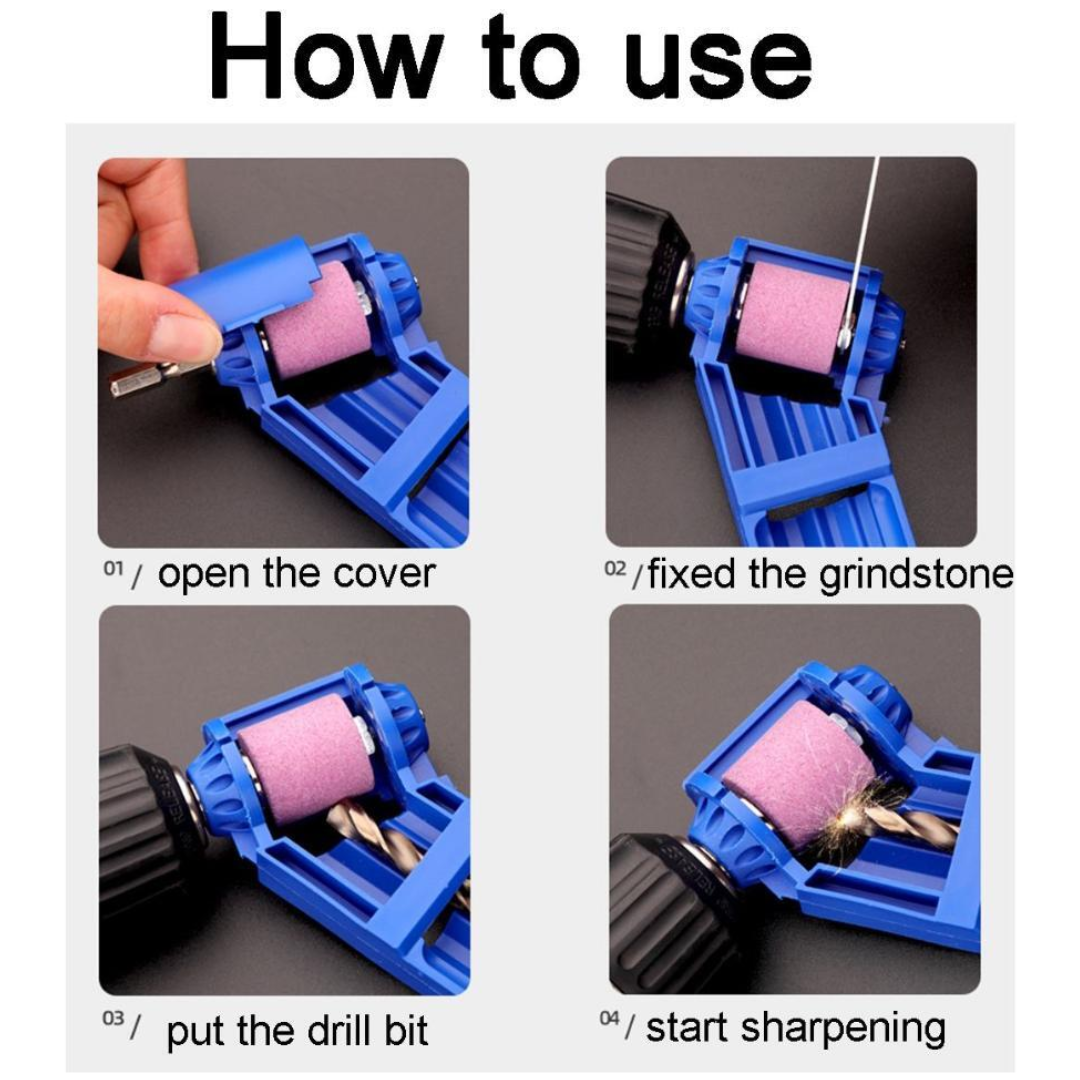 How to use

01 / open the cover

02 / fixed the grindstone

03 / put the drill bit

04 / start sharpening