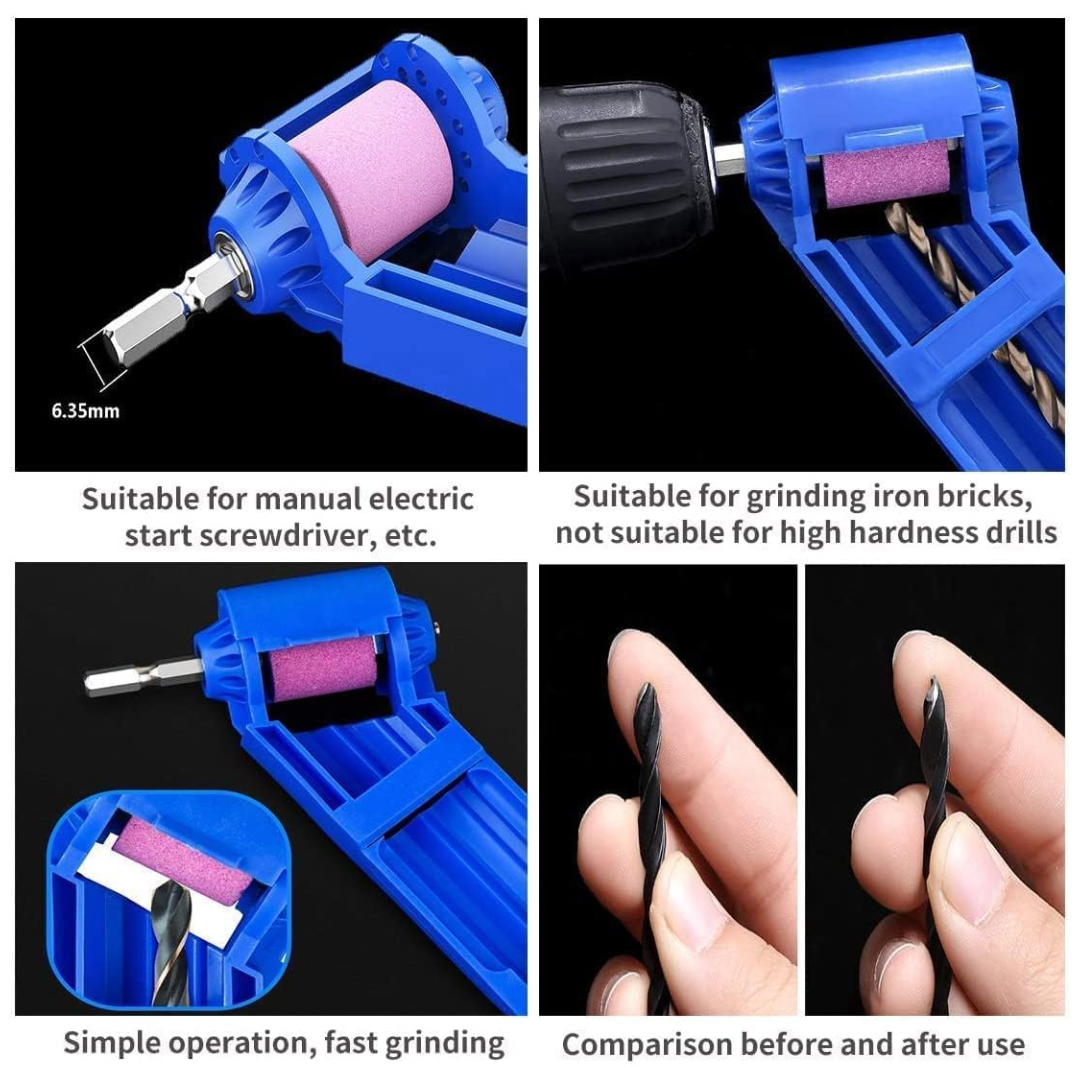 6.35mm

Suitable for manual electric start screwdriver, etc.

Suitable for grinding iron bricks, not suitable for high hardness drills

Simple operation, fast grinding

Comparison before and after use