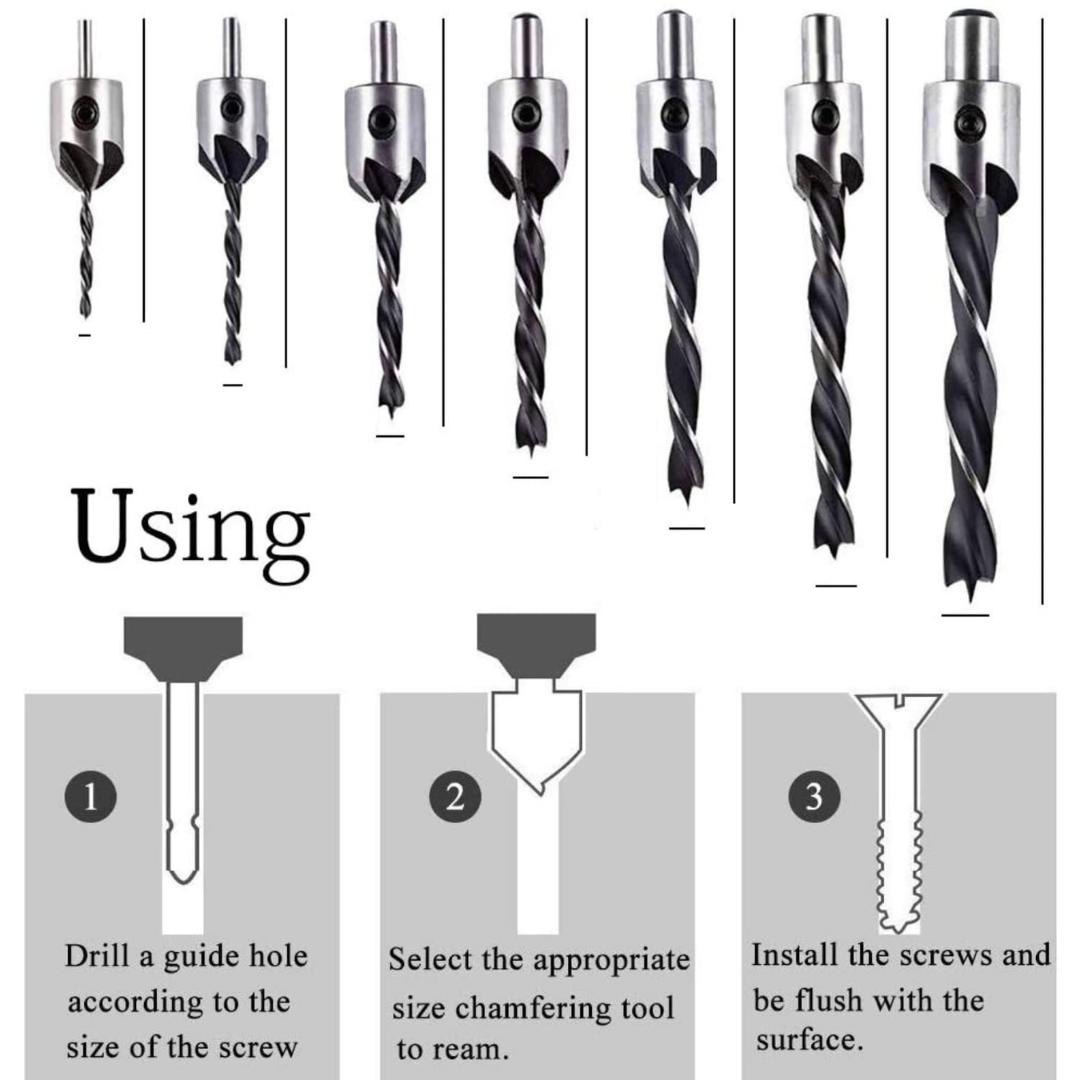 Using

1

Drill a guide hole according to the size of the screw

2

Select the appropriate size chamfering tool to ream.

3

Install the screws and be flush with the surface.