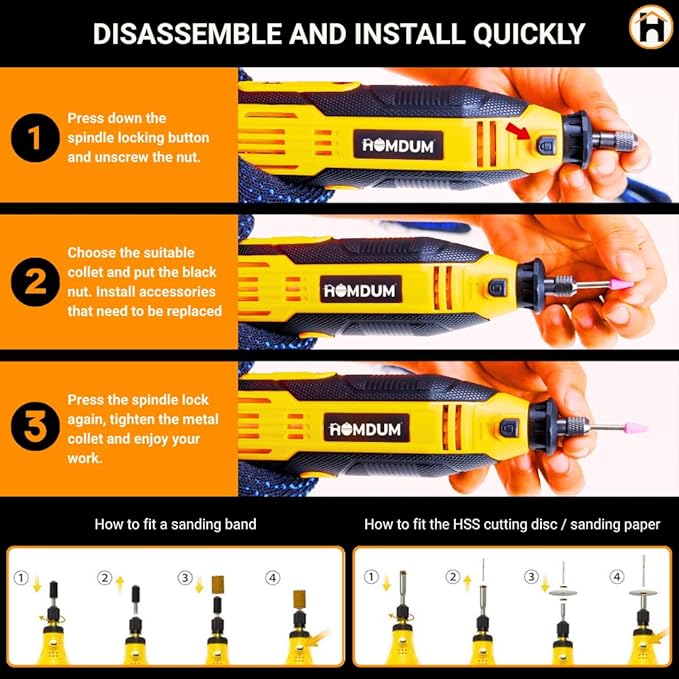 DISASSEMBLE AND INSTALL QUICKLY

1
Press down the spindle locking button and unscrew the nut.

HOMDUM

2
Choose the suitable collet and put the black nut. Install accessories that need to be replaced

HOMDUM

3
Press the spindle lock again, tighten the metal collet and enjoy your work.

HOMDUM

How to fit a sanding band

① ② ③ ④

How to fit the HSS cutting disc / sanding paper

① ② ③ ④