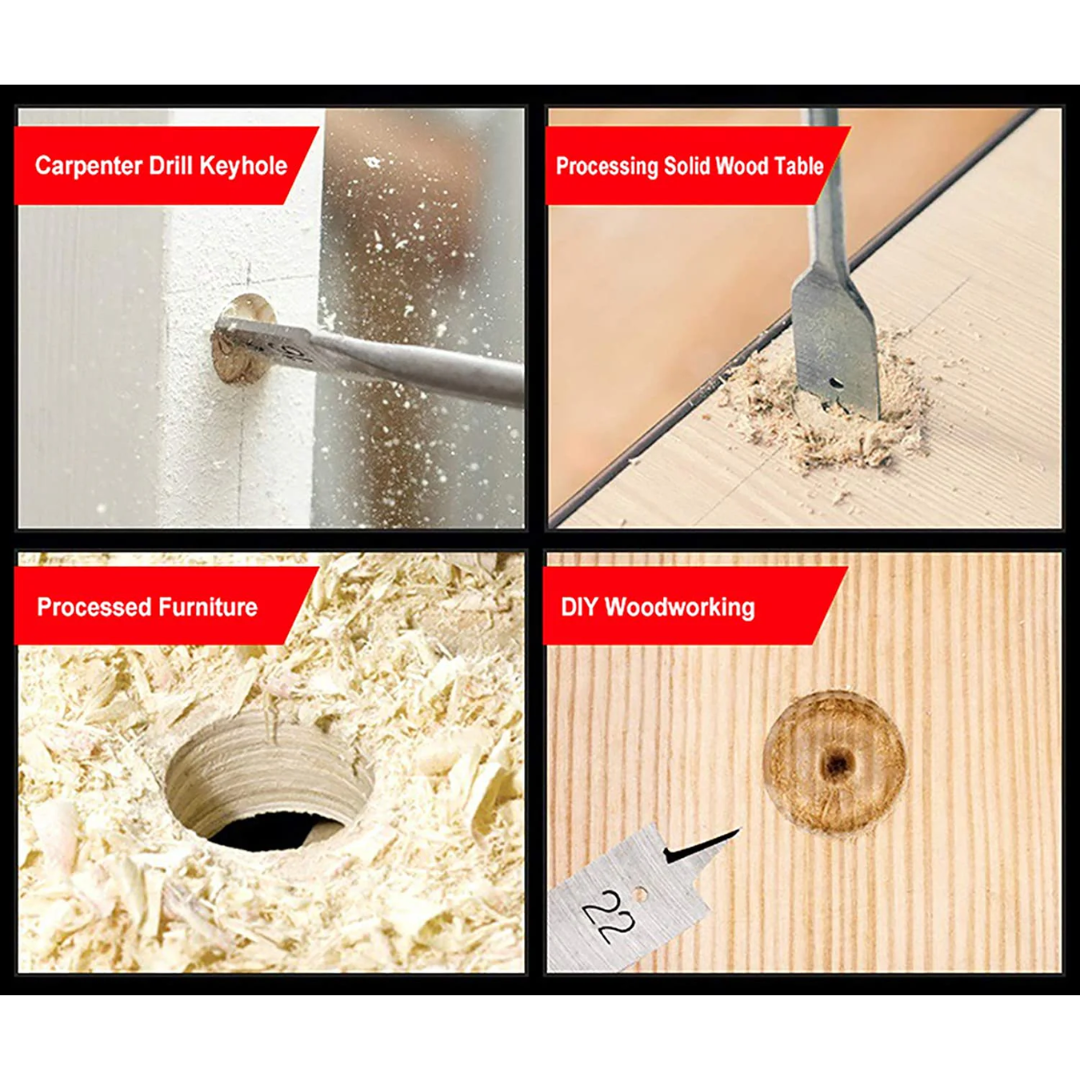 Carpenter Drill Keyhole

Processing Solid Wood Table

Processed Furniture

DIY Woodworking

22