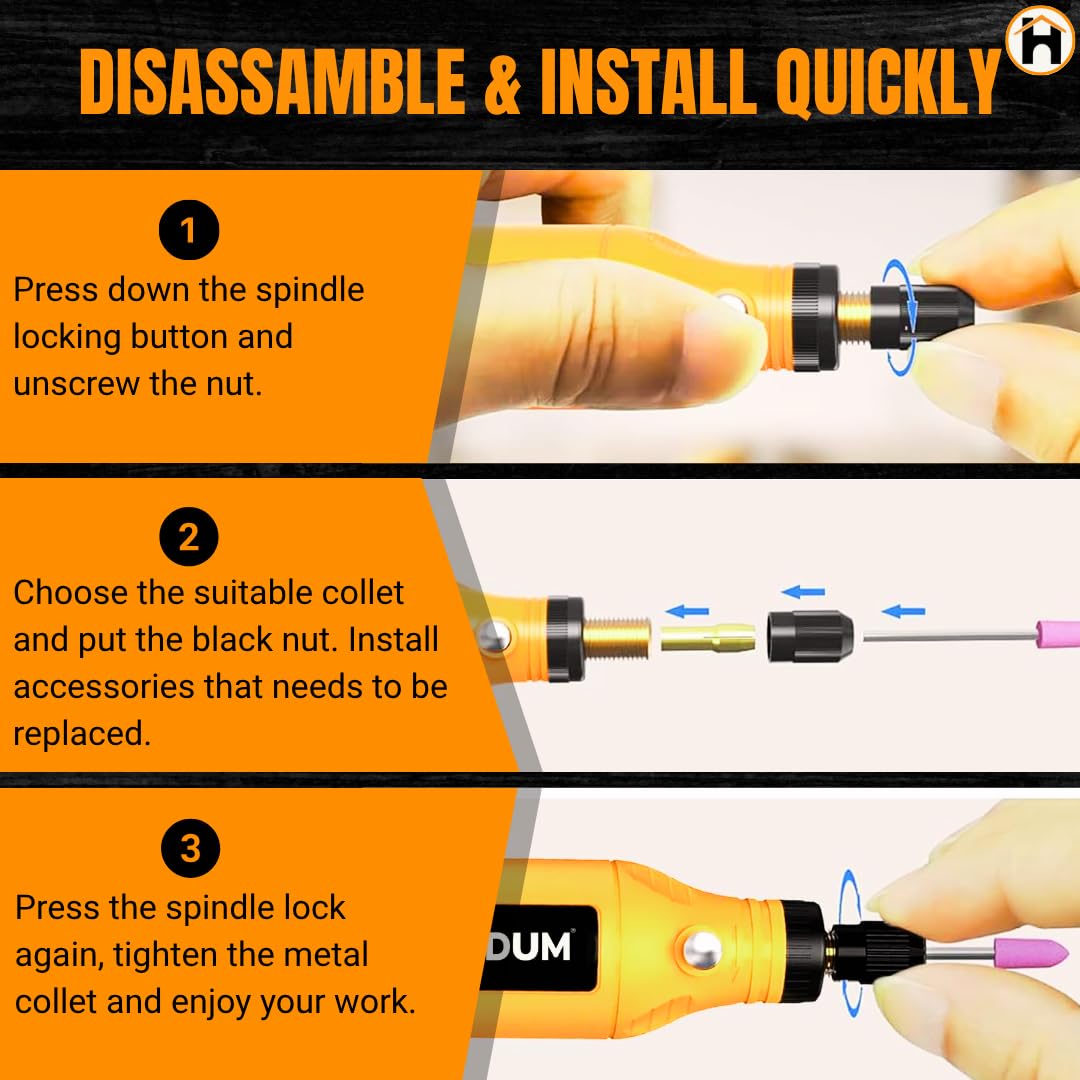 DISASSAMBLE & INSTALL QUICKLY

1
Press down the spindle locking button and unscrew the nut.

2
Choose the suitable collet and put the black nut. Install accessories that needs to be replaced.

3
Press the spindle lock again, tighten the metal collet and enjoy your work.

DUM