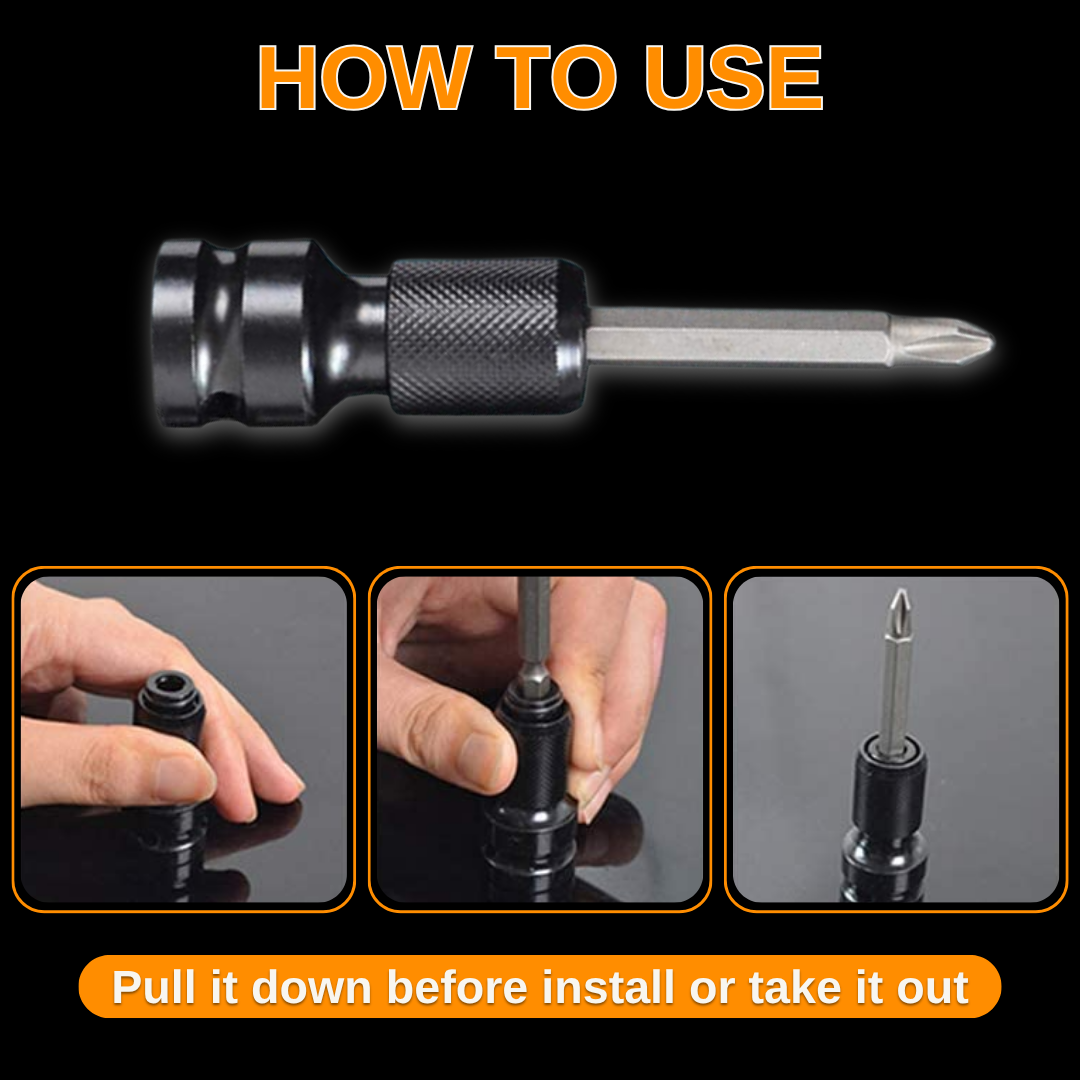 HOW TO USE

Pull it down before install or take it out