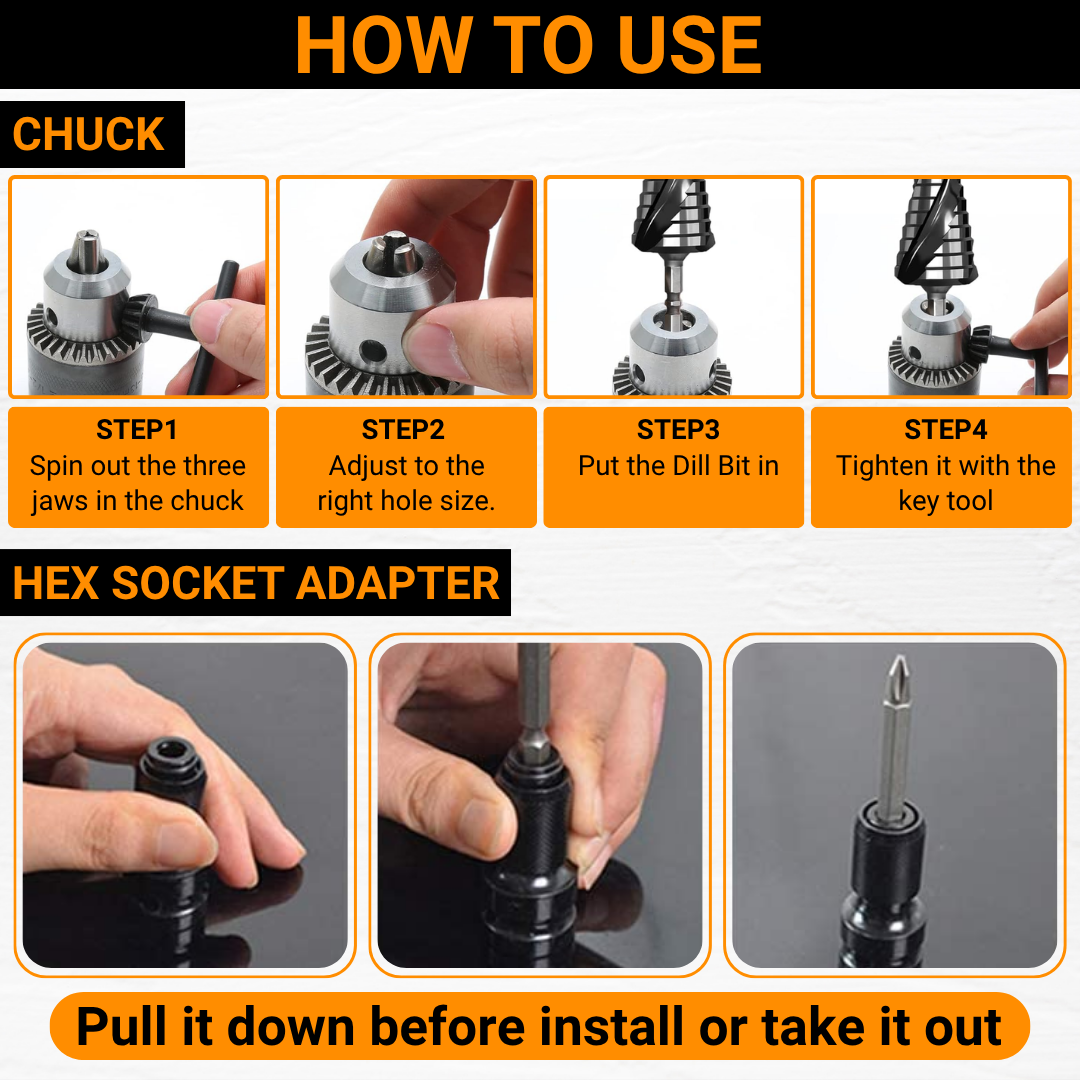 HOW TO USE

CHUCK

STEP1
Spin out the three jaws in the chuck

STEP2
Adjust to the right hole size.

STEP3
Put the Dill Bit in

STEP4
Tighten it with the key tool

HEX SOCKET ADAPTER

Pull it down before install or take it out