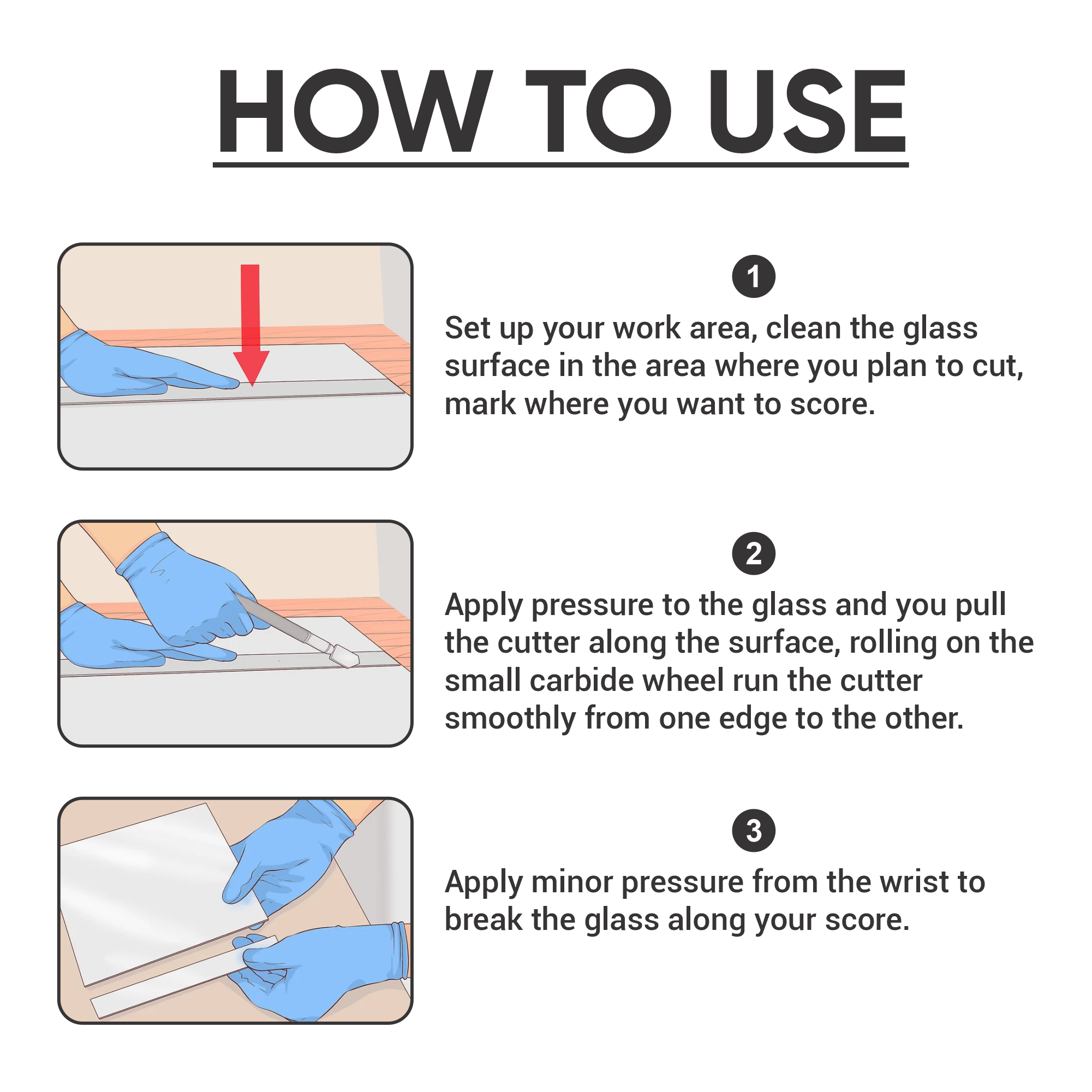 HOW TO USE

1

Set up your work area, clean the glass surface in the area where you plan to cut, mark where you want to score.

2

Apply pressure to the glass and you pull the cutter along the surface, rolling on the small carbide wheel run the cutter smoothly from one edge to the other.

3

Apply minor pressure from the wrist to break the glass along your score.