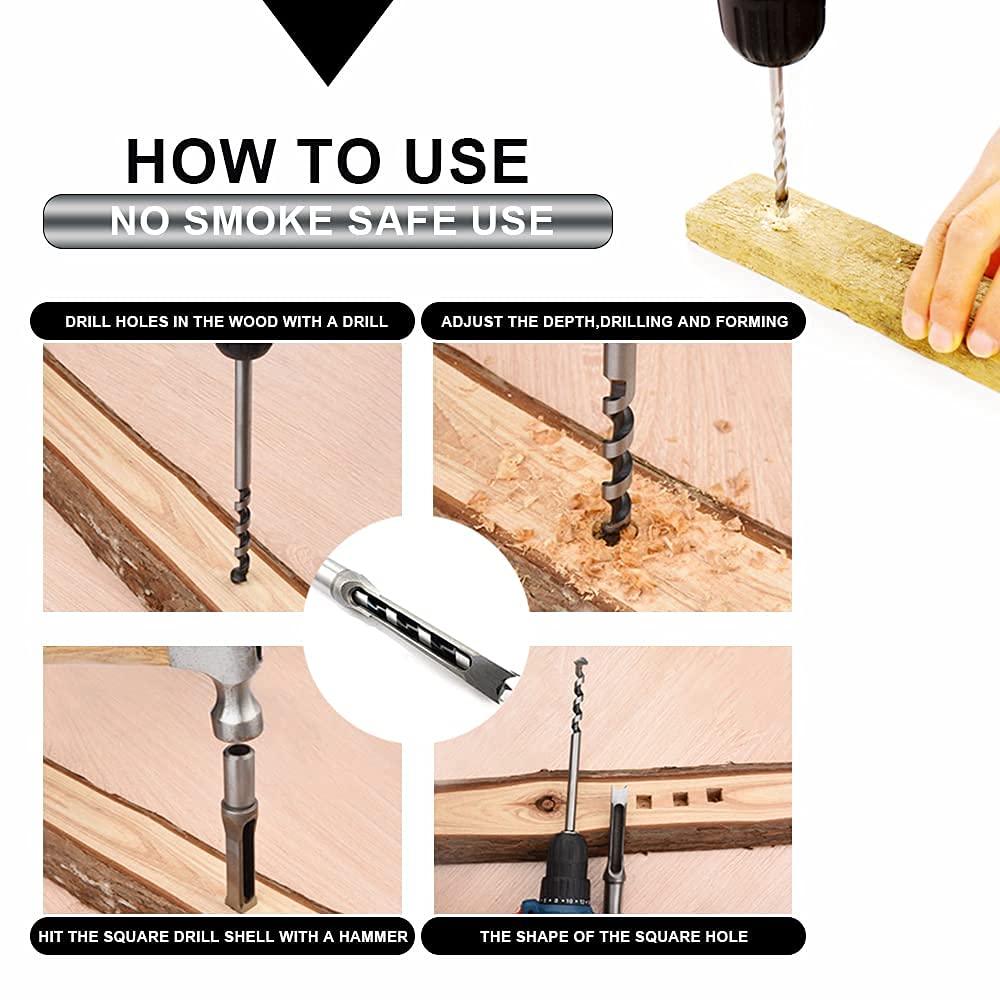 HOW TO USE
NO SMOKE SAFE USE

DRILL HOLES IN THE WOOD WITH A DRILL

ADJUST THE DEPTH,DRILLING AND FORMING

HIT THE SQUARE DRILL SHELL WITH A HAMMER

THE SHAPE OF THE SQUARE HOLE