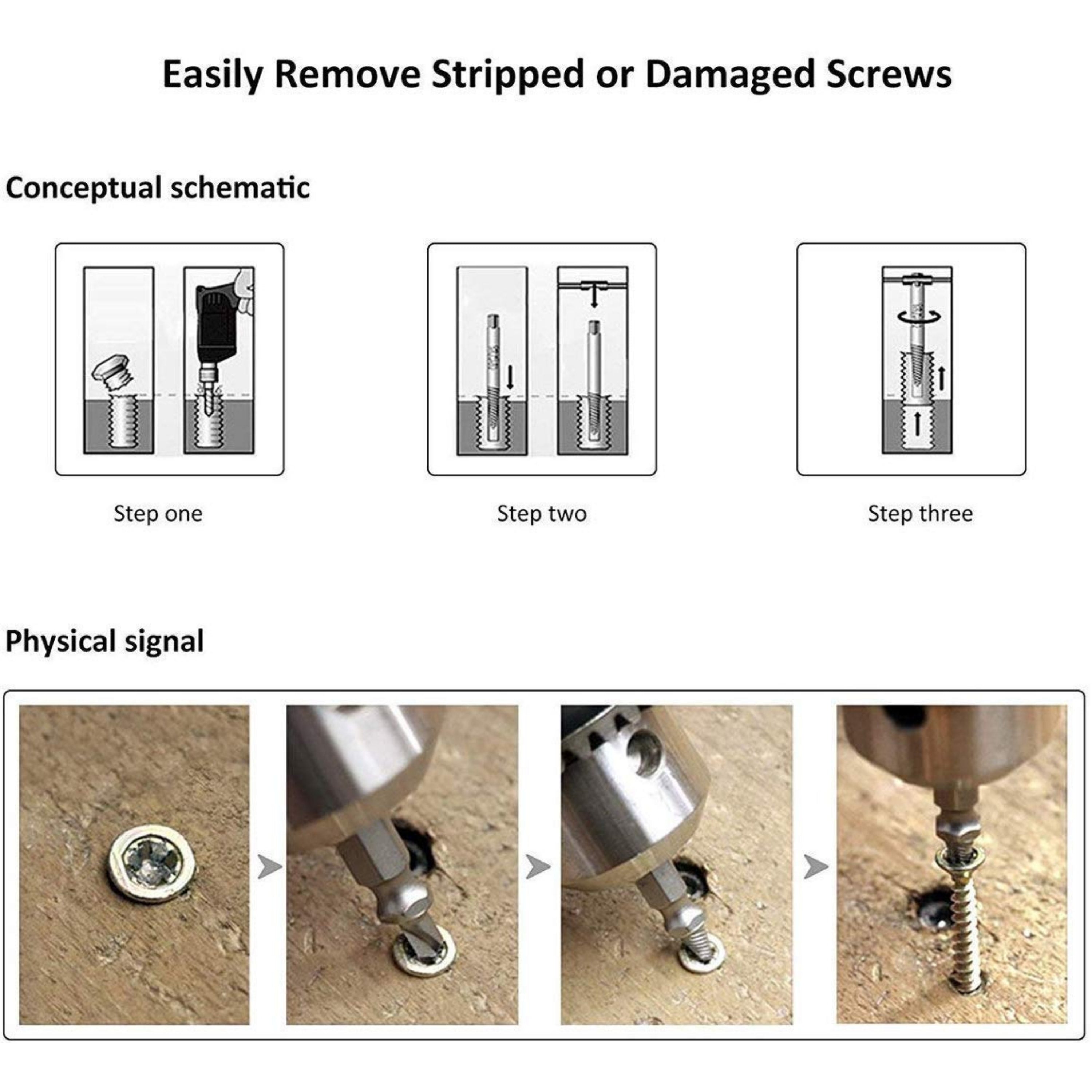 Easily Remove Stripped or Damaged Screws

Conceptual schematic

Step one

Step two

Step three

Physical signal