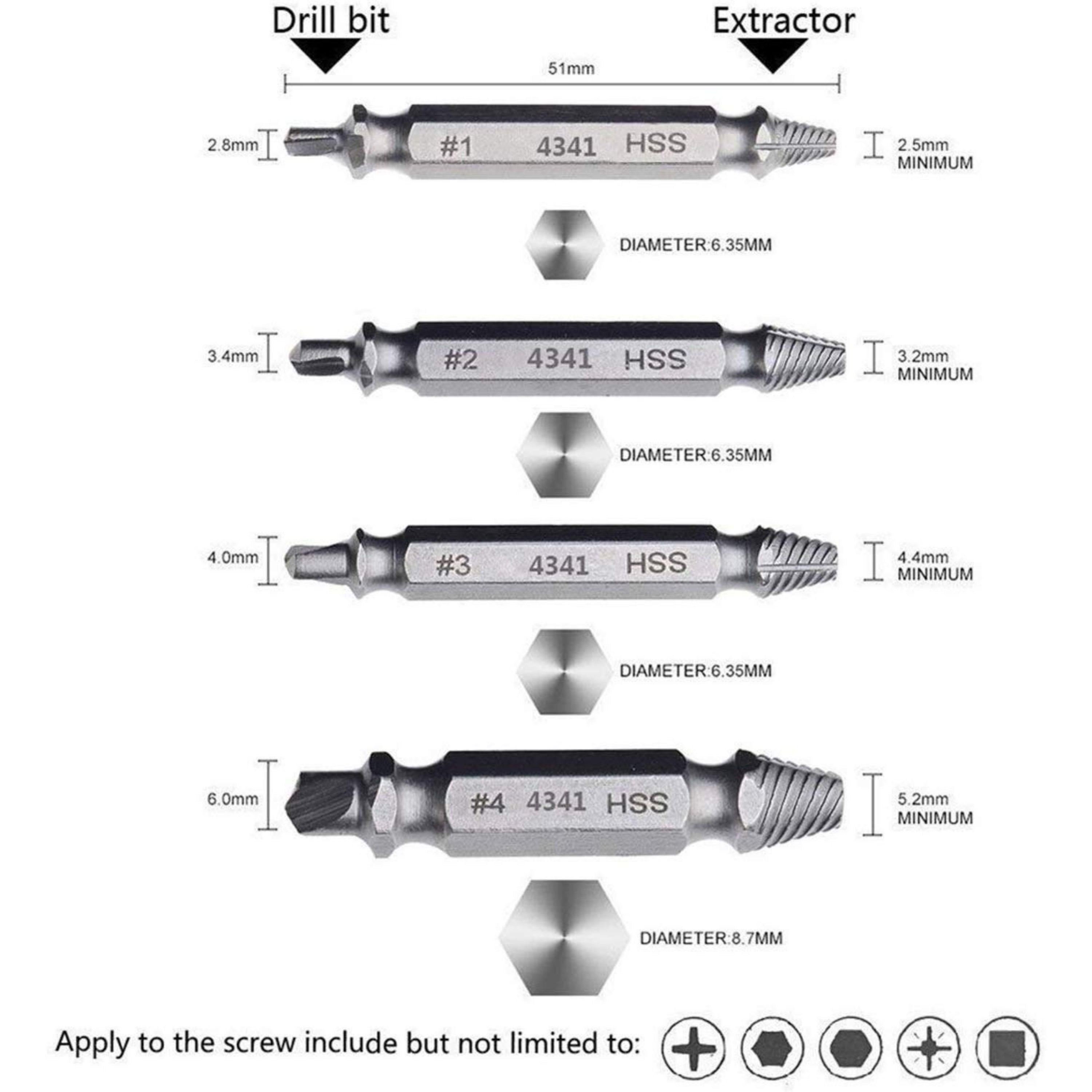 Drill bit

Extractor

51mm

2.8mm

#1 4341 HSS

2.5mm
MINIMUM

DIAMETER:6.35MM

3.4mm

#2 4341 HSS

3.2mm
MINIMUM

DIAMETER:6.35MM

4.0mm

#3 4341 HSS

4.4mm
MINIMUM

DIAMETER:6.35MM

6.0mm

#4 4341 HSS

5.2mm
MINIMUM

DIAMETER:8.7MM

Apply to the screw include but not limited to: