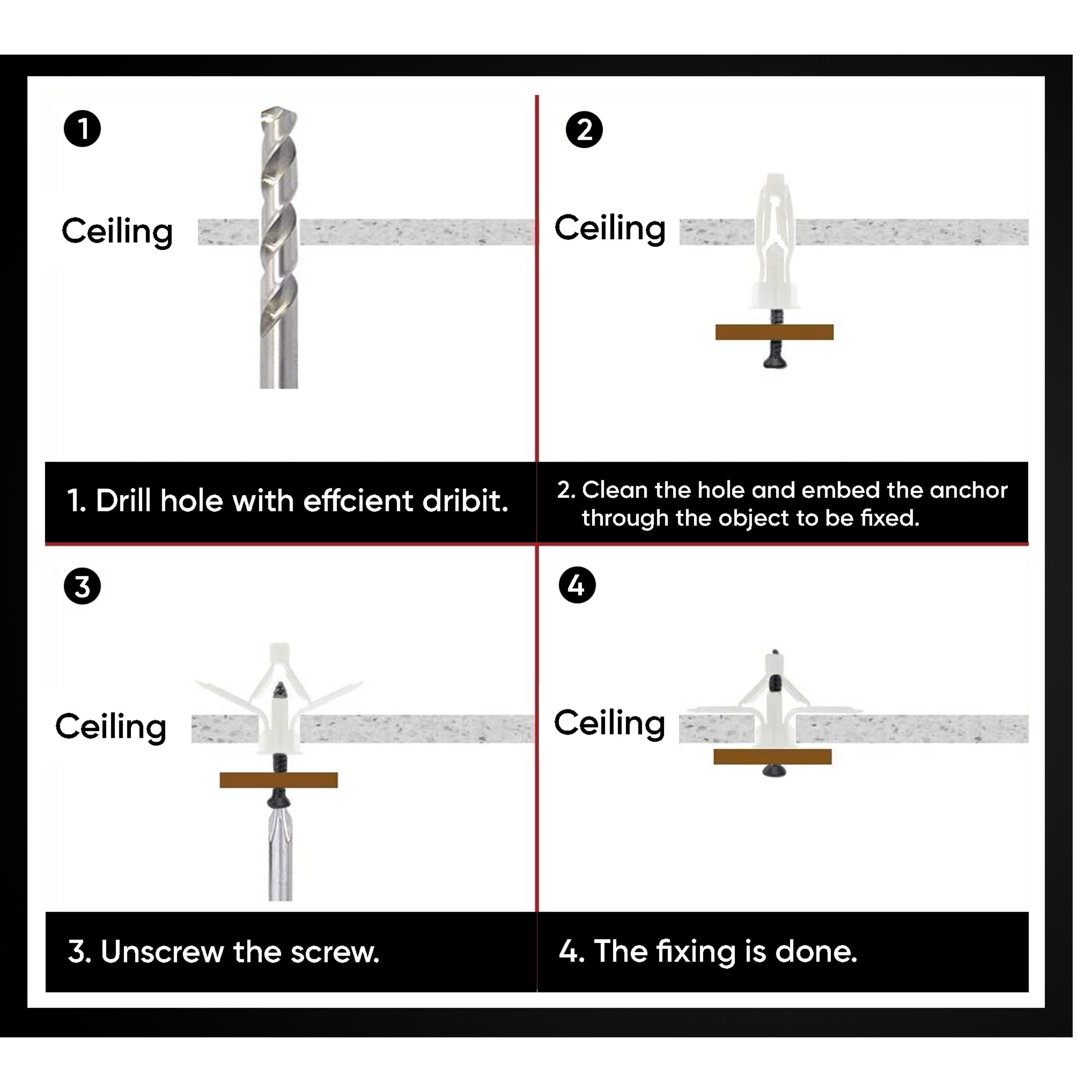 1

Ceiling

1. Drill hole with effcient dribit.

2

Ceiling

2. Clean the hole and embed the anchor through the object to be fixed.

3

Ceiling

3. Unscrew the screw.

4

Ceiling

4. The fixing is done.