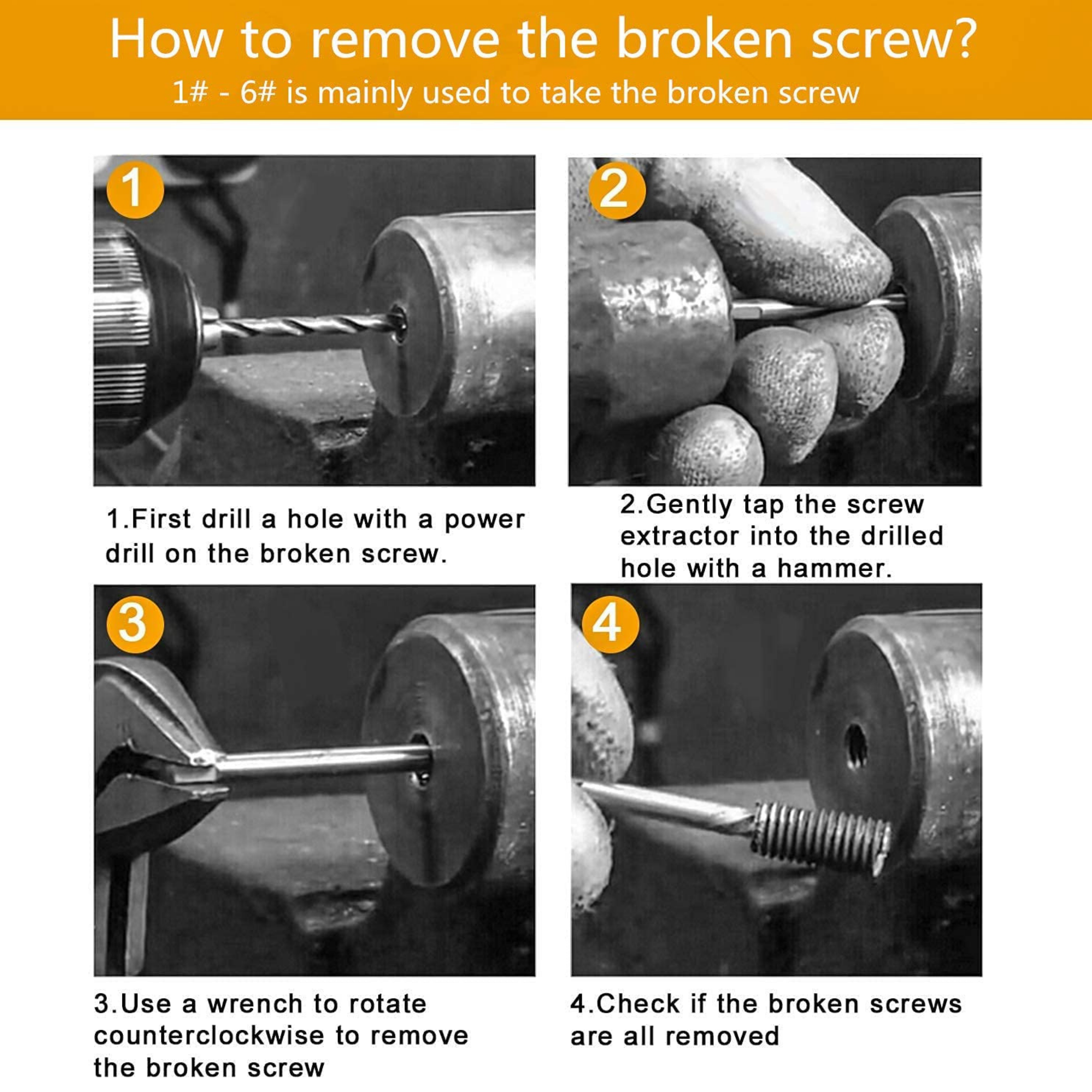 How to remove the broken screw?

1# - 6# is mainly used to take the broken screw

1

2

1.First drill a hole with a power drill on the broken screw.

2.Gently tap the screw extractor into the drilled hole with a hammer.

3

4

3.Use a wrench to rotate counterclockwise to remove the broken screw

4.Check if the broken screws are all removed