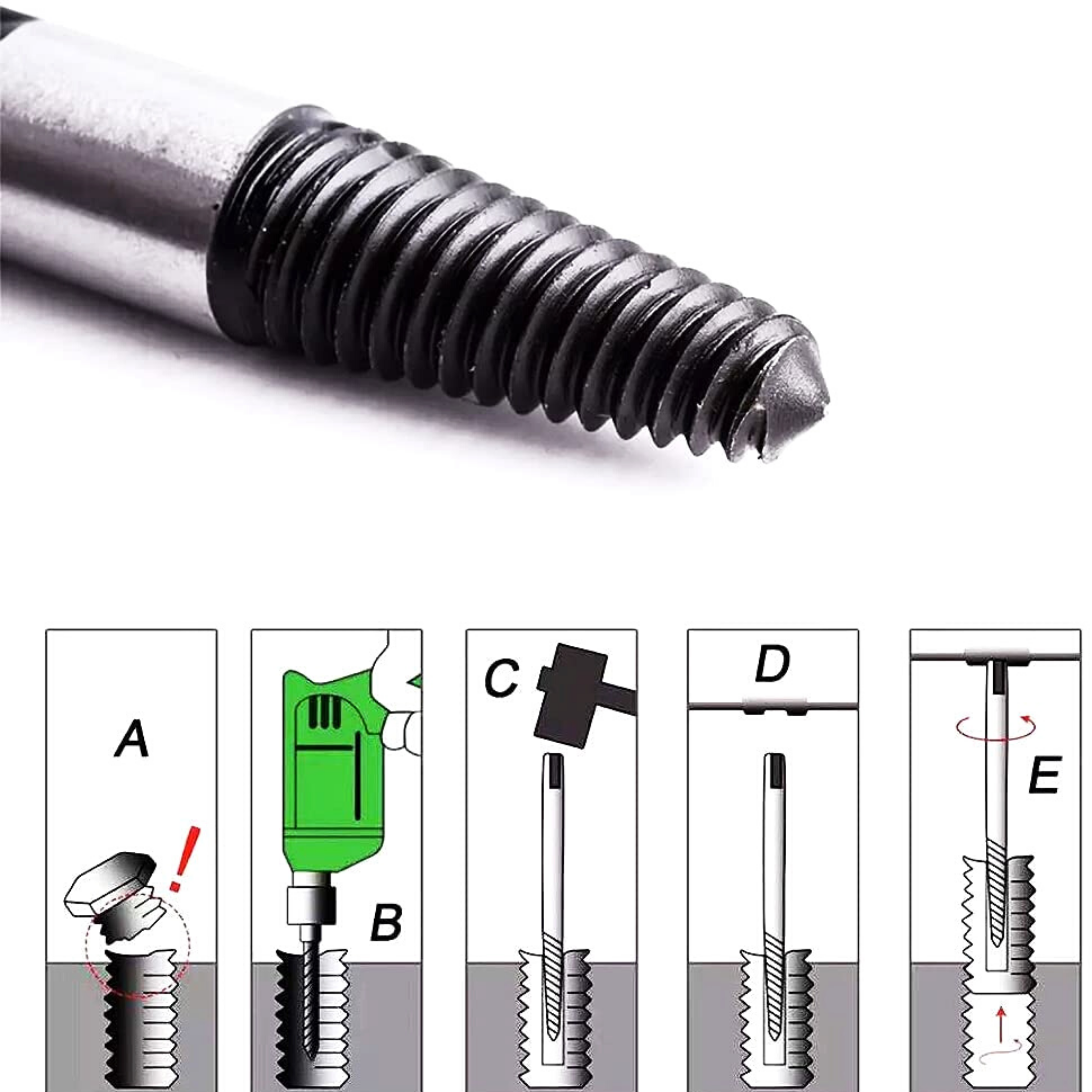 A

!

B

C

D

E