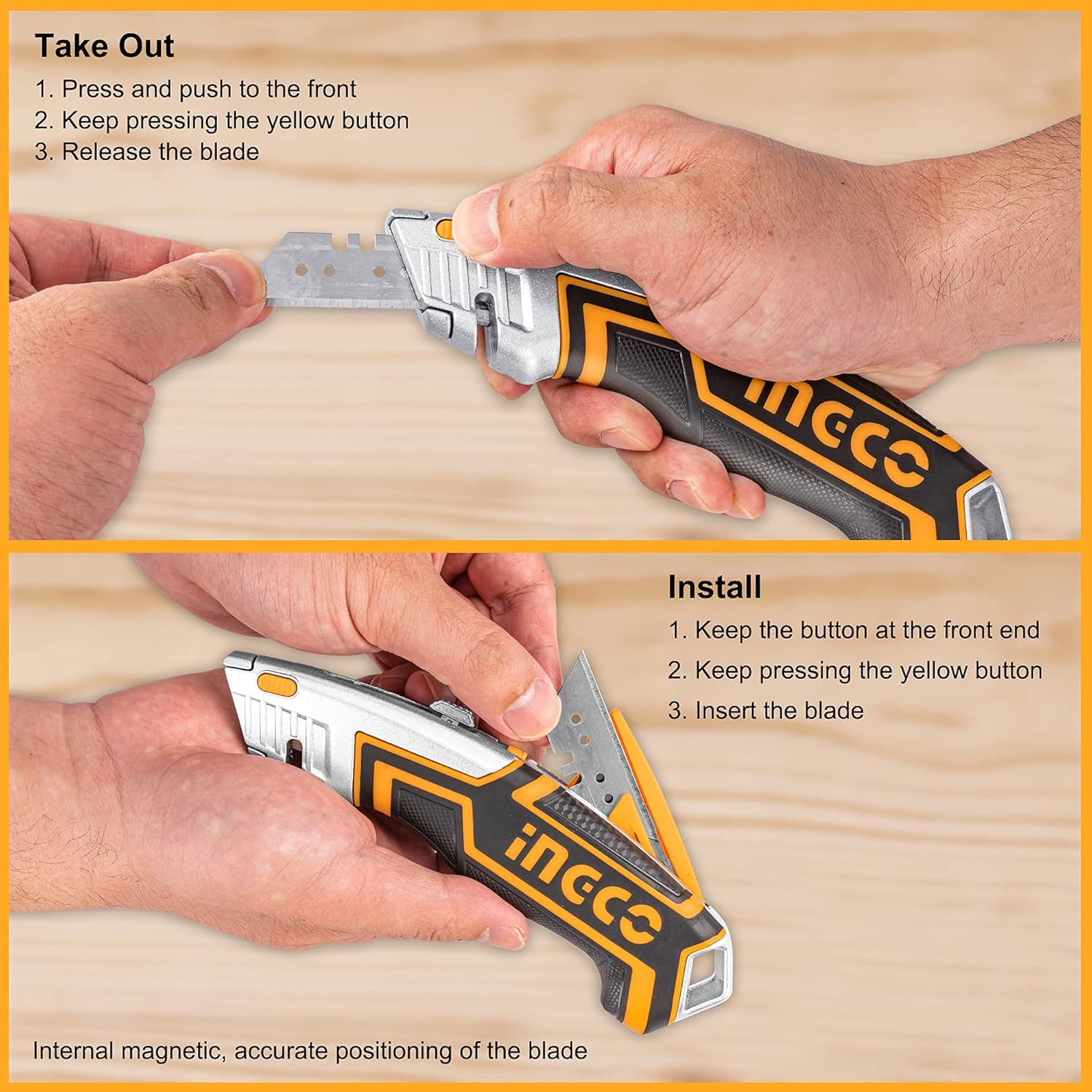 Take Out
1. Press and push to the front
2. Keep pressing the yellow button
3. Release the blade

INGCO

Install
1. Keep the button at the front end
2. Keep pressing the yellow button
3. Insert the blade

INGCO

Internal magnetic, accurate positioning of the blade