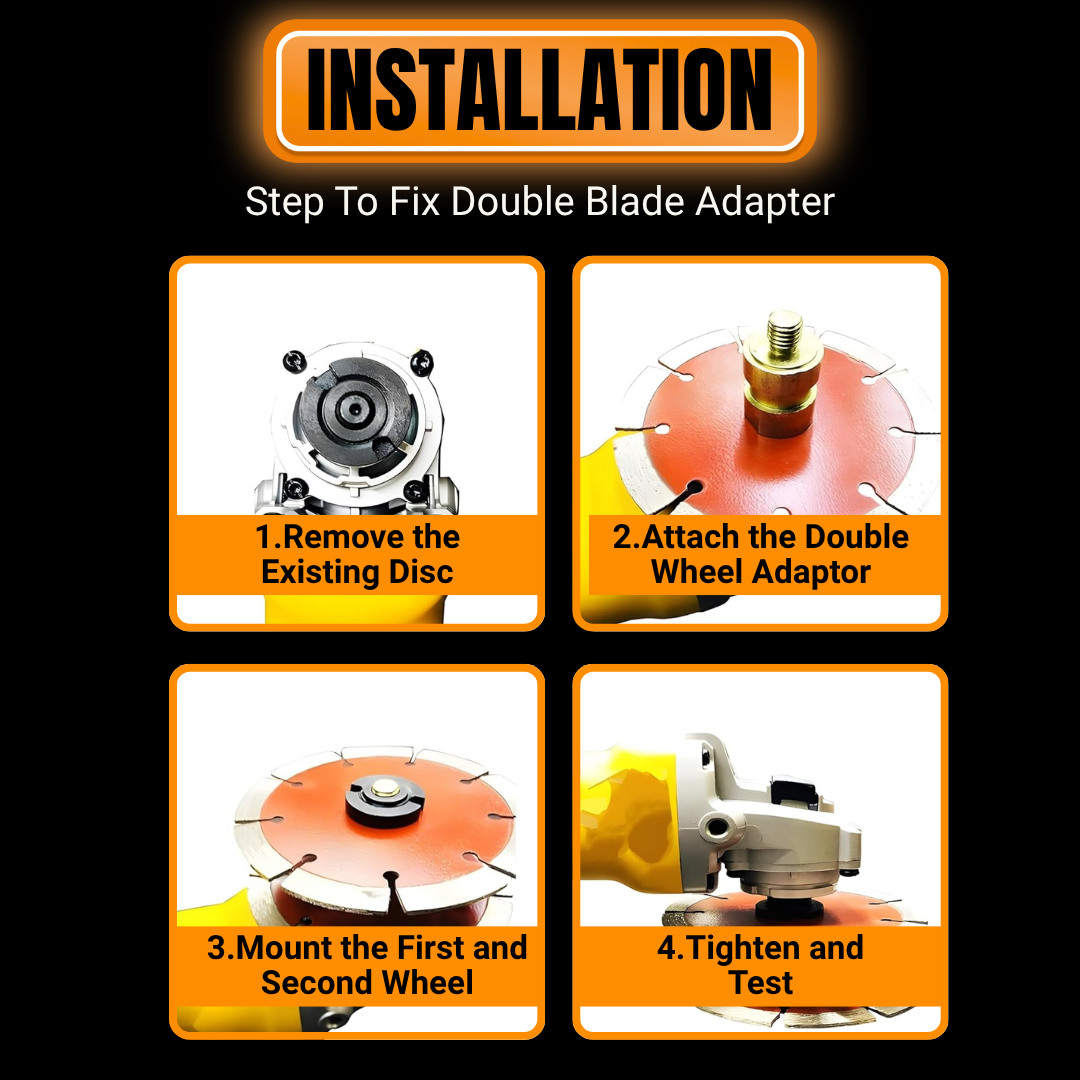 INSTALLATION

Step To Fix Double Blade Adapter

1.Remove the Existing Disc

2.Attach the Double Wheel Adaptor

3.Mount the First and Second Wheel

4.Tighten and Test