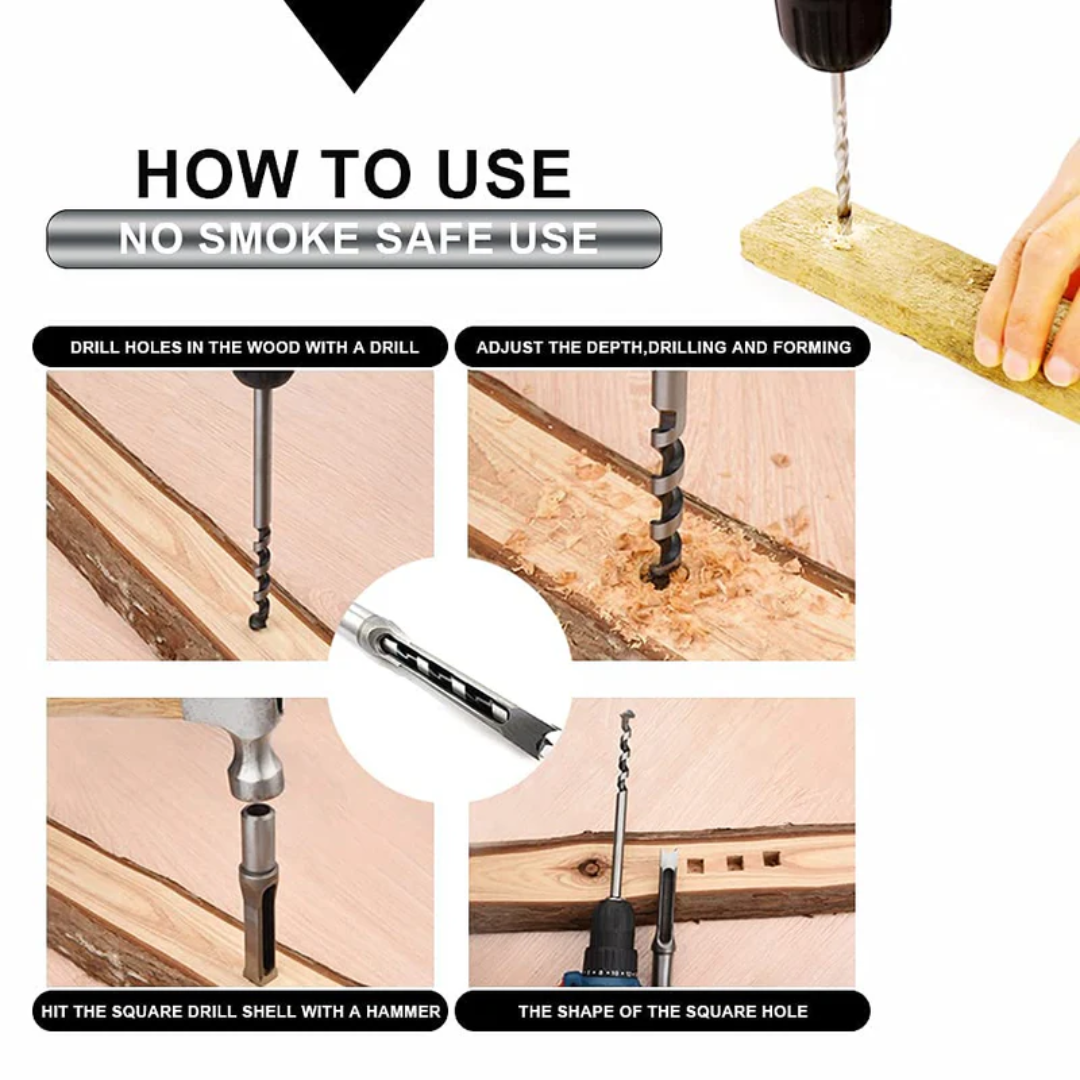 HOW TO USE

NO SMOKE SAFE USE

DRILL HOLES IN THE WOOD WITH A DRILL

ADJUST THE DEPTH,DRILLING AND FORMING

HIT THE SQUARE DRILL SHELL WITH A HAMMER

THE SHAPE OF THE SQUARE HOLE