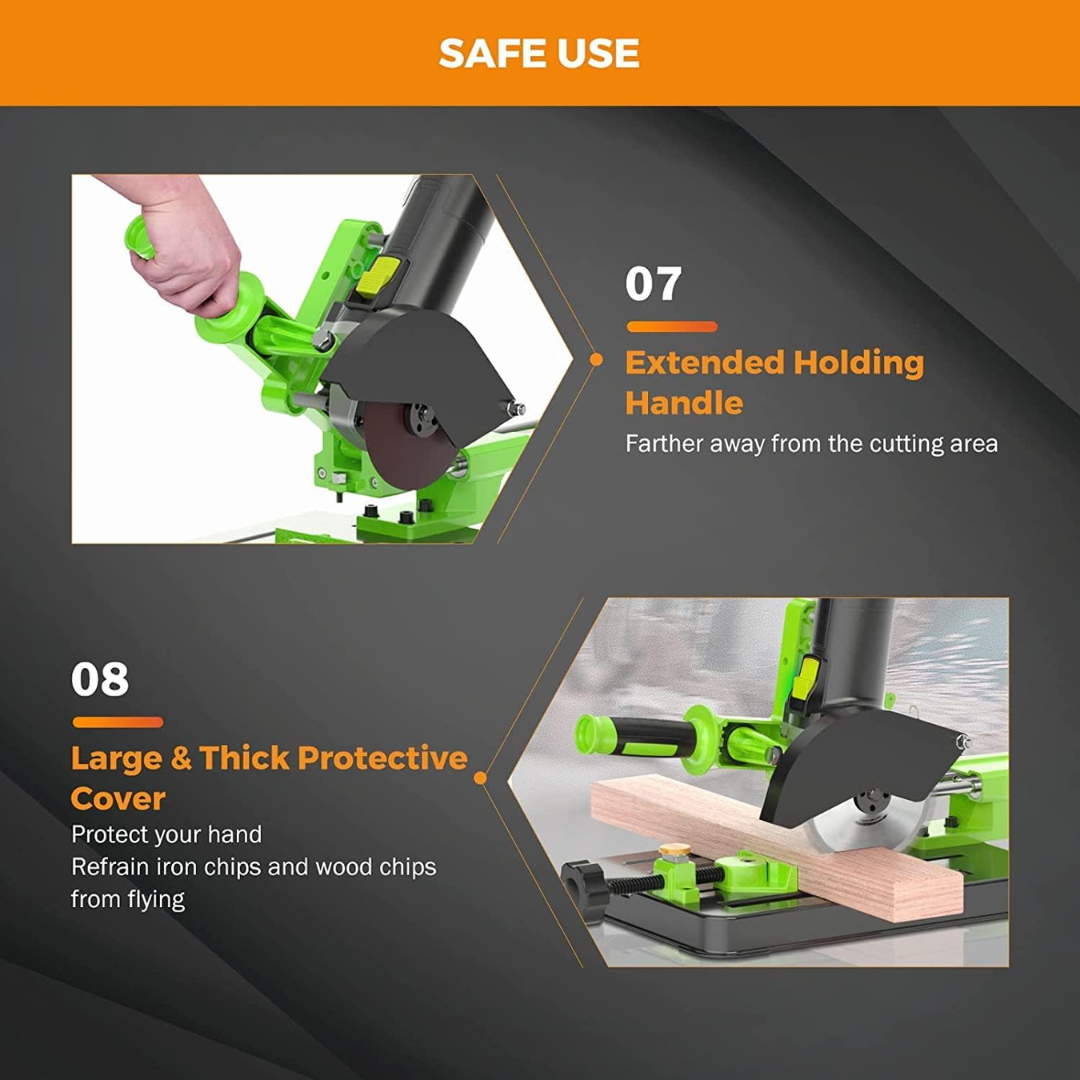 SAFE USE

07

Extended Holding Handle

Farther away from the cutting area

08

Large & Thick Protective Cover

Protect your hand
Refrain iron chips and wood chips from flying