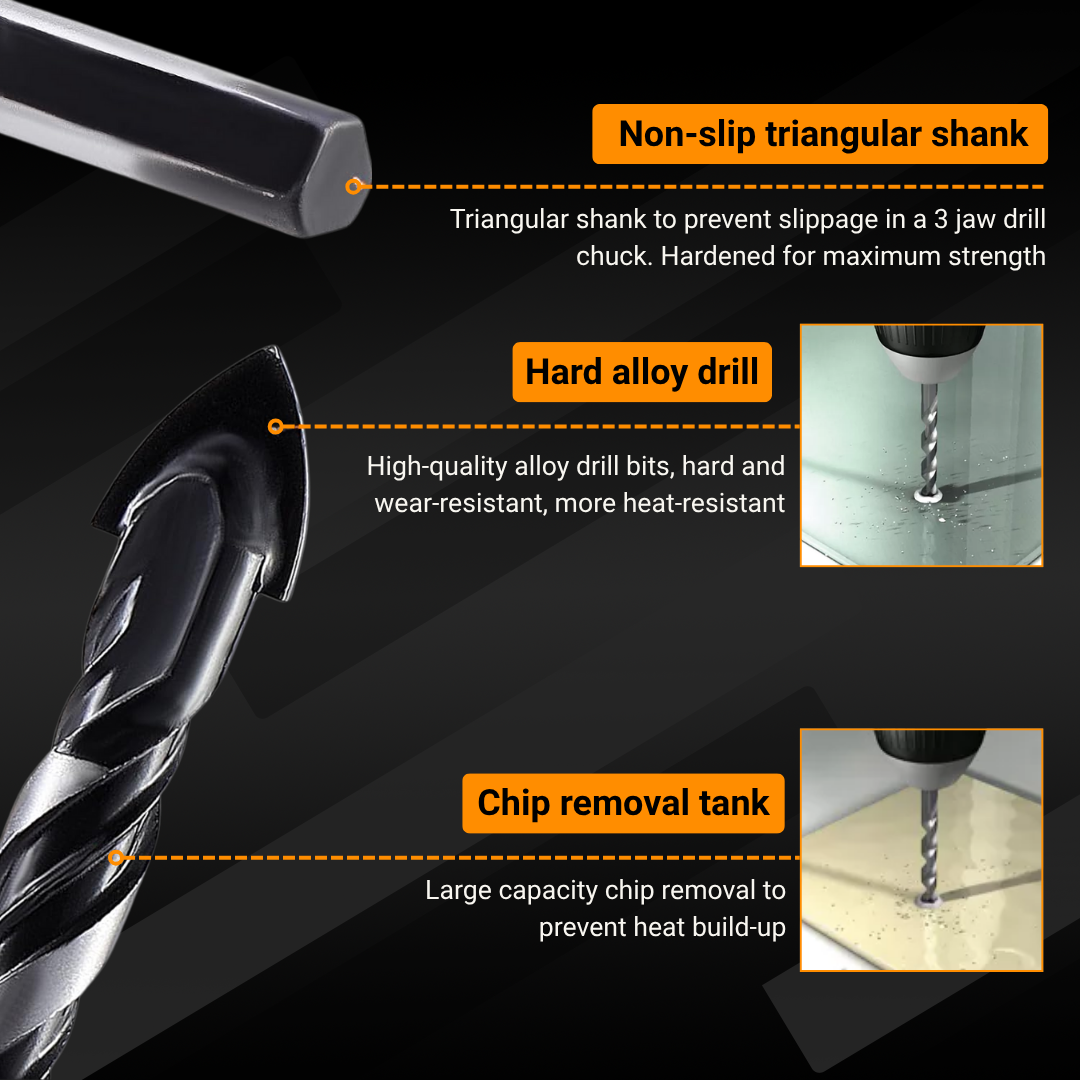 Non-slip triangular shank

Triangular shank to prevent slippage in a 3 jaw drill chuck. Hardened for maximum strength

Hard alloy drill

High-quality alloy drill bits, hard and wear-resistant, more heat-resistant

Chip removal tank

Large capacity chip removal to prevent heat build-up