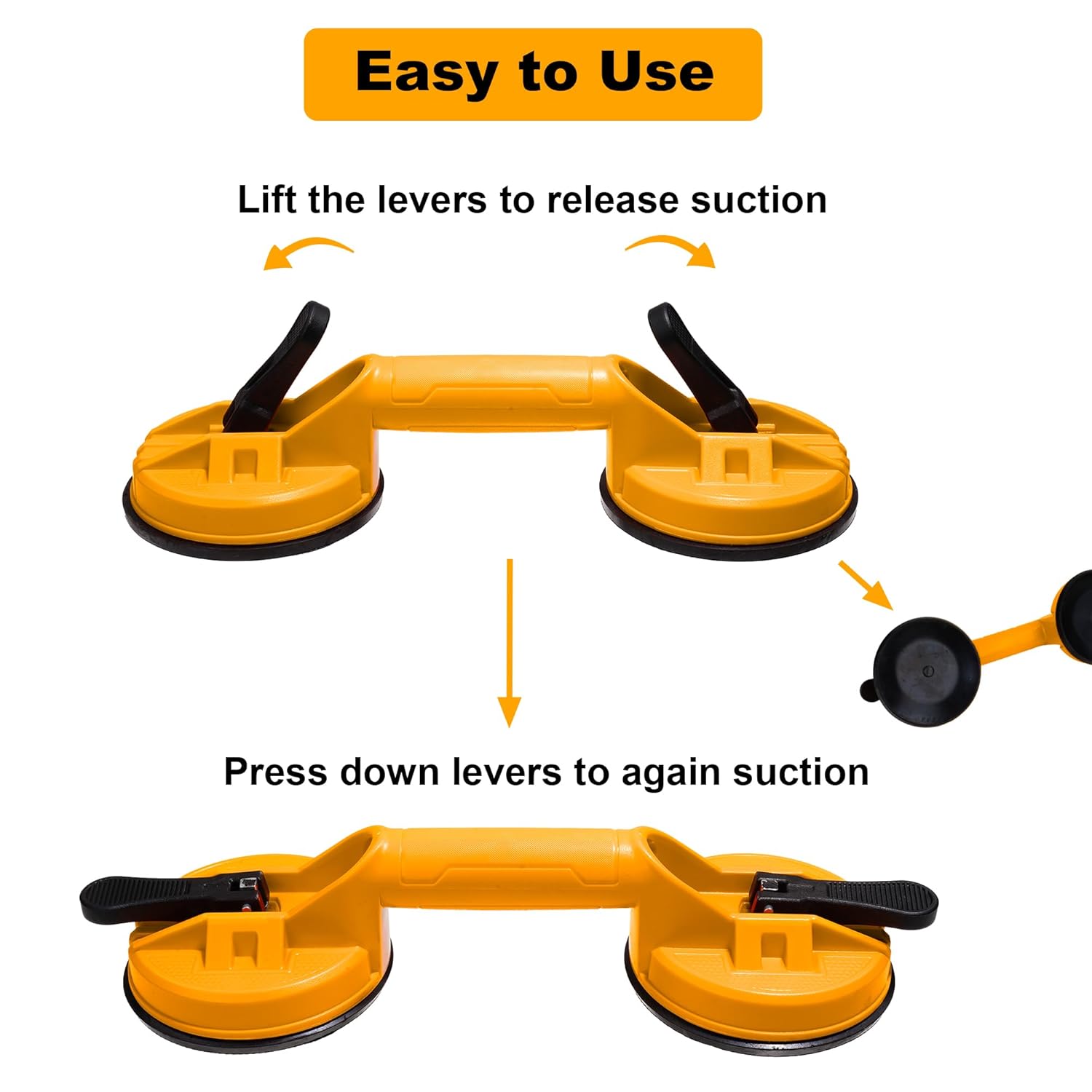 Easy to Use

Lift the levers to release suction

Press down levers to again suction