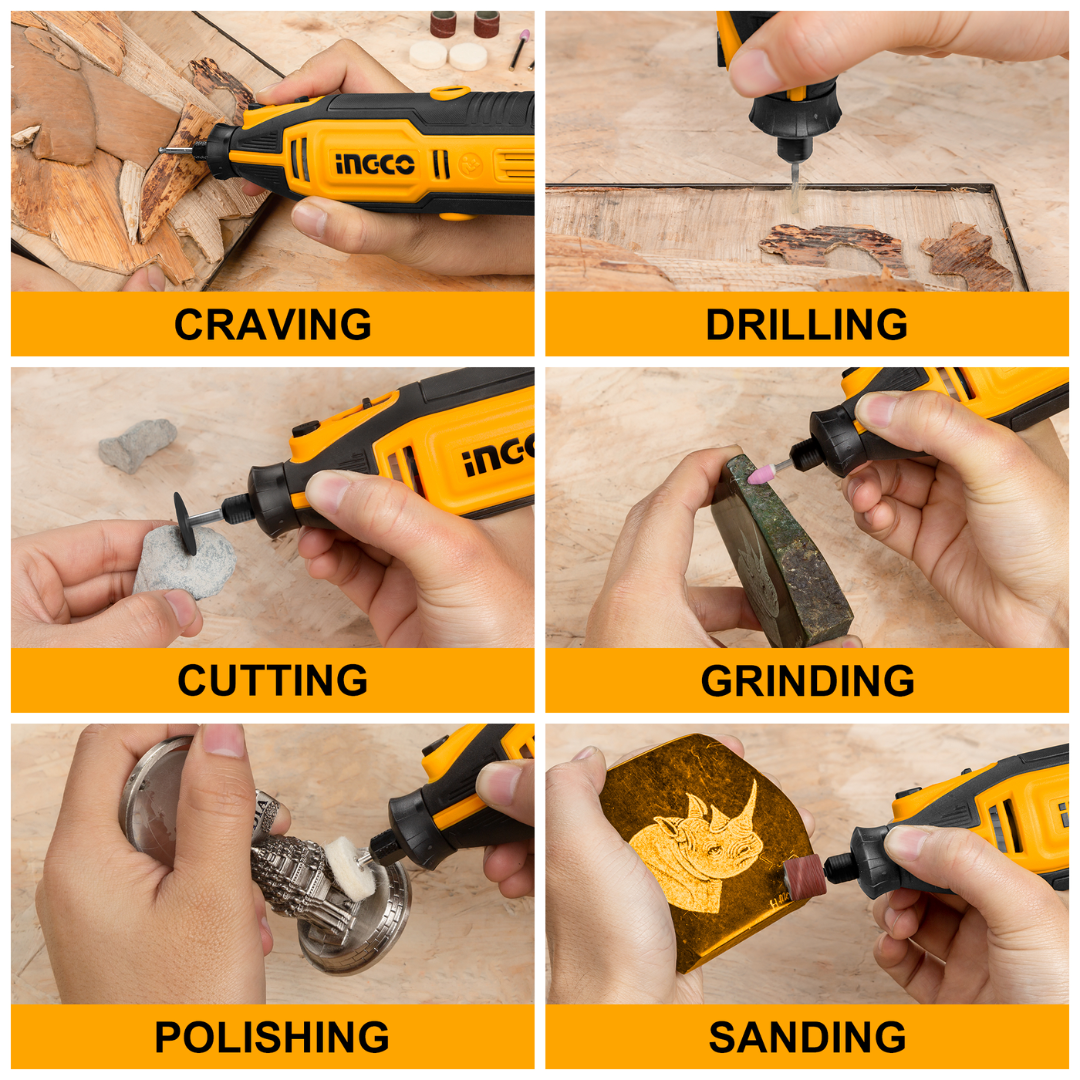 INGCO

CRAVING

DRILLING

INGCO

CUTTING

GRINDING

POLISHING

SANDING