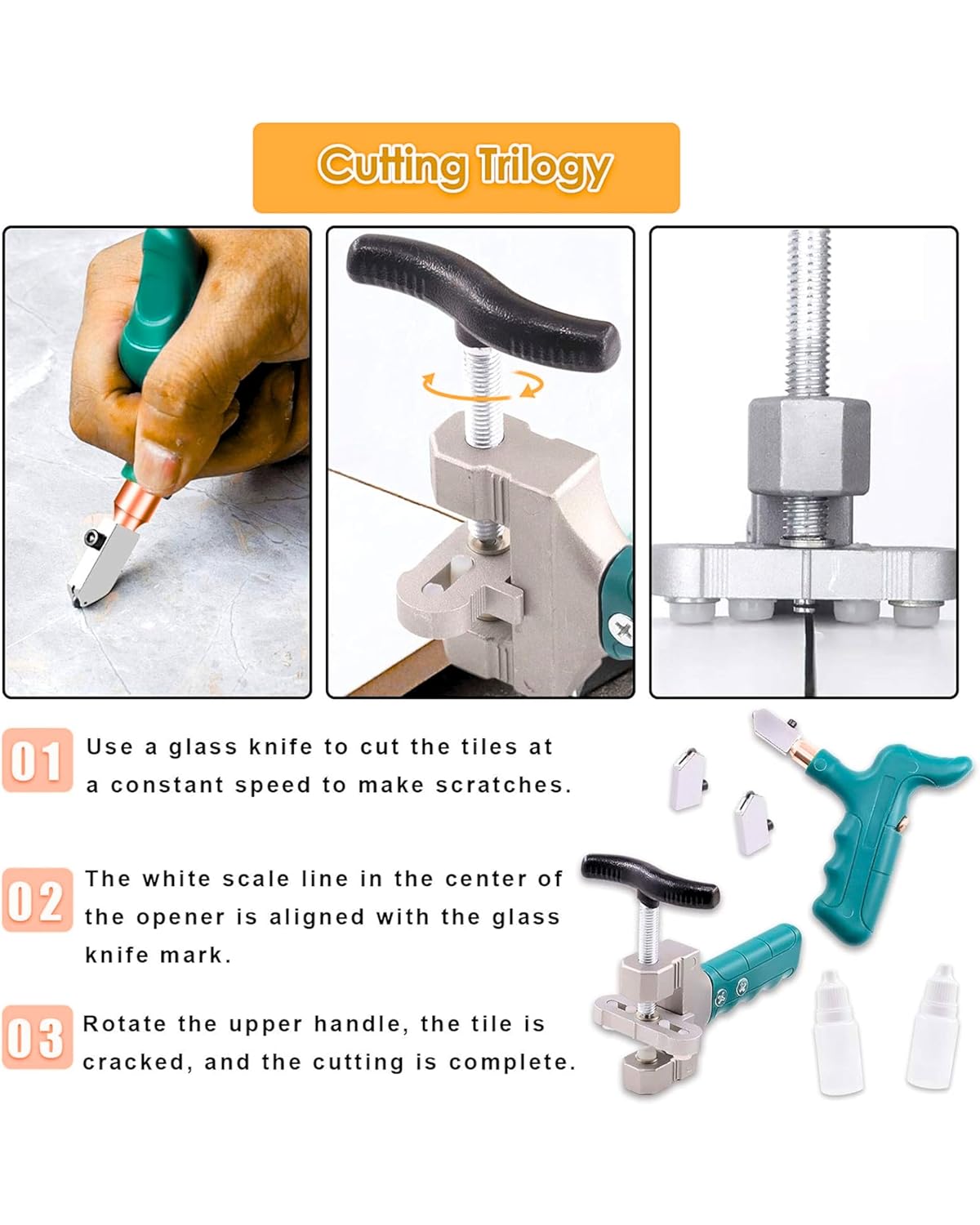 Cutting Trilogy

01 Use a glass knife to cut the tiles at a constant speed to make scratches.

02 The white scale line in the center of the opener is aligned with the glass knife mark.

03 Rotate the upper handle, the tile is cracked, and the cutting is complete.