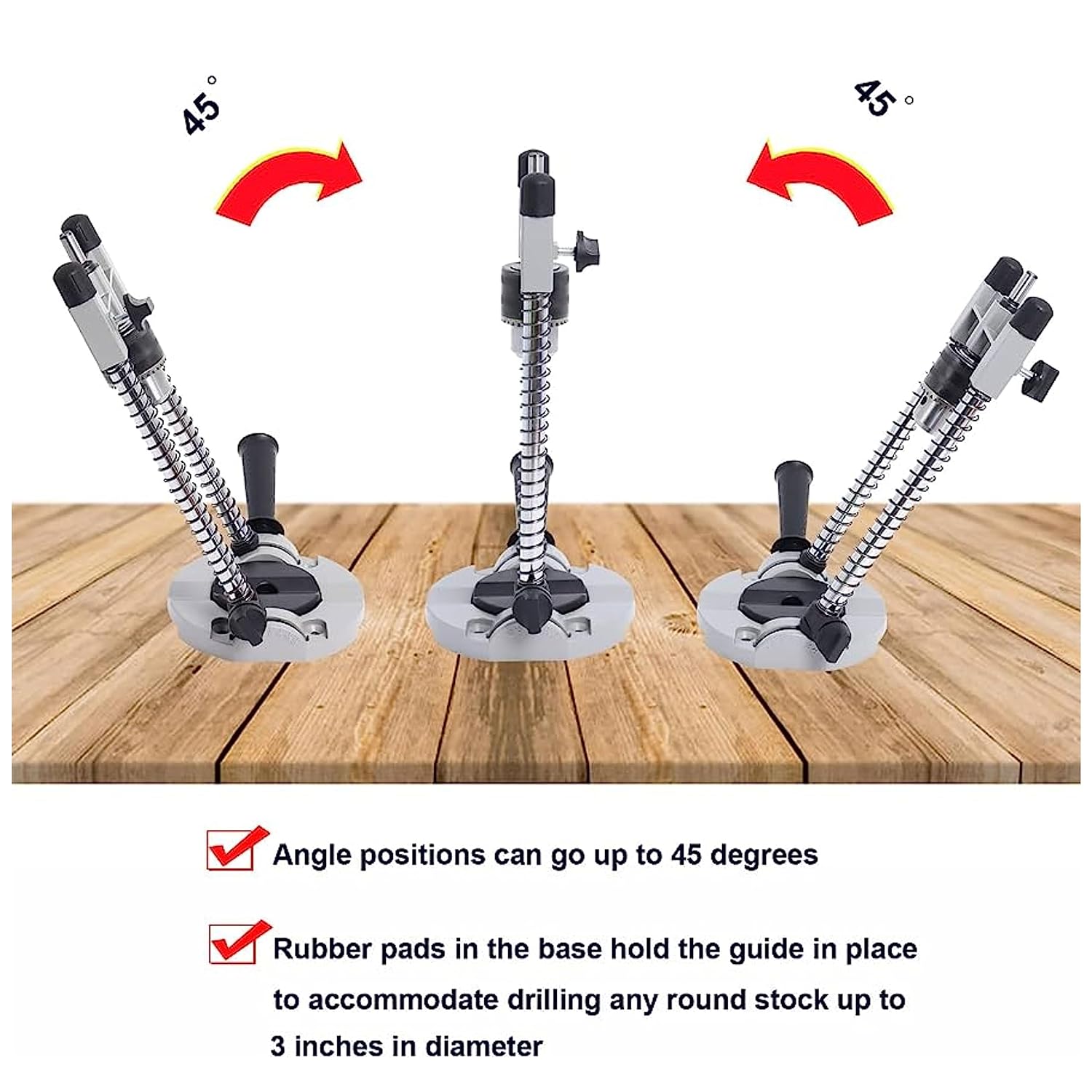 45°

45°

Angle positions can go up to 45 degrees

Rubber pads in the base hold the guide in place to accommodate drilling any round stock up to 3 inches in diameter