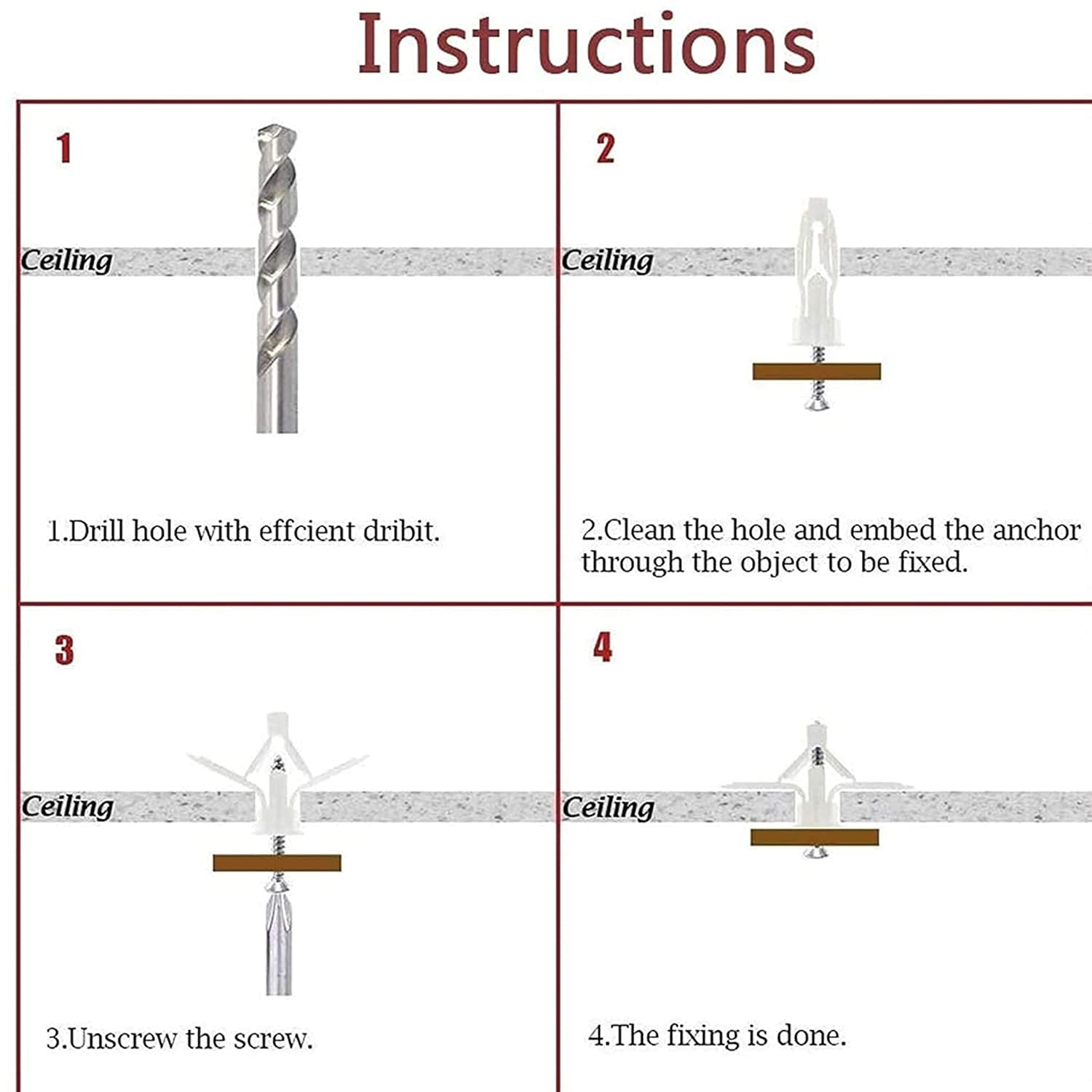 Instructions

1

Ceiling

1.Drill hole with effcient dribit.

2

Ceiling

2.Clean the hole and embed the anchor through the object to be fixed.

3

Ceiling

3.Unscrew the screw.

4

Ceiling

4.The fixing is done.