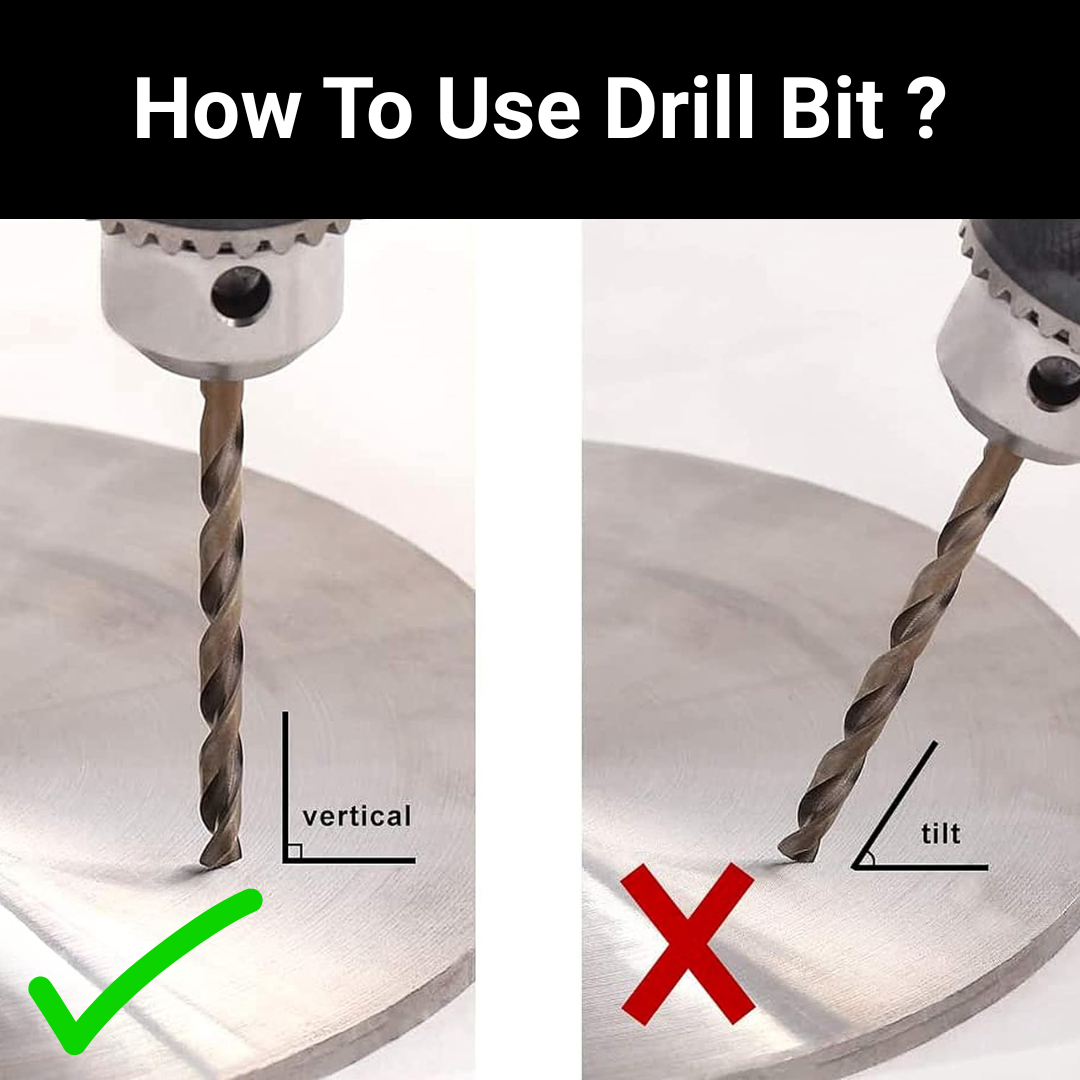 How To Use Drill Bit ?

vertical

tilt