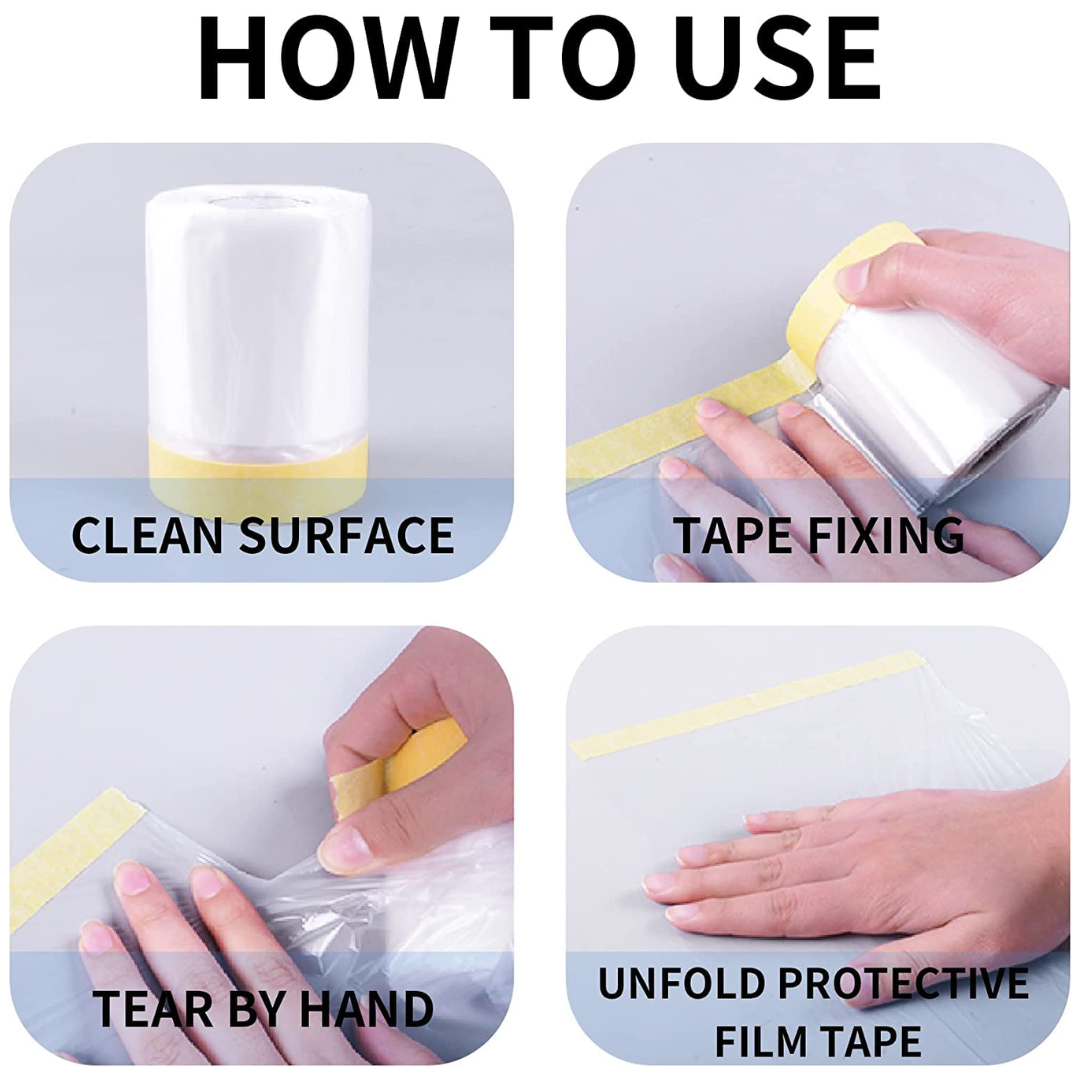 HOW TO USE

CLEAN SURFACE

TAPE FIXING

TEAR BY HAND

UNFOLD PROTECTIVE FILM TAPE