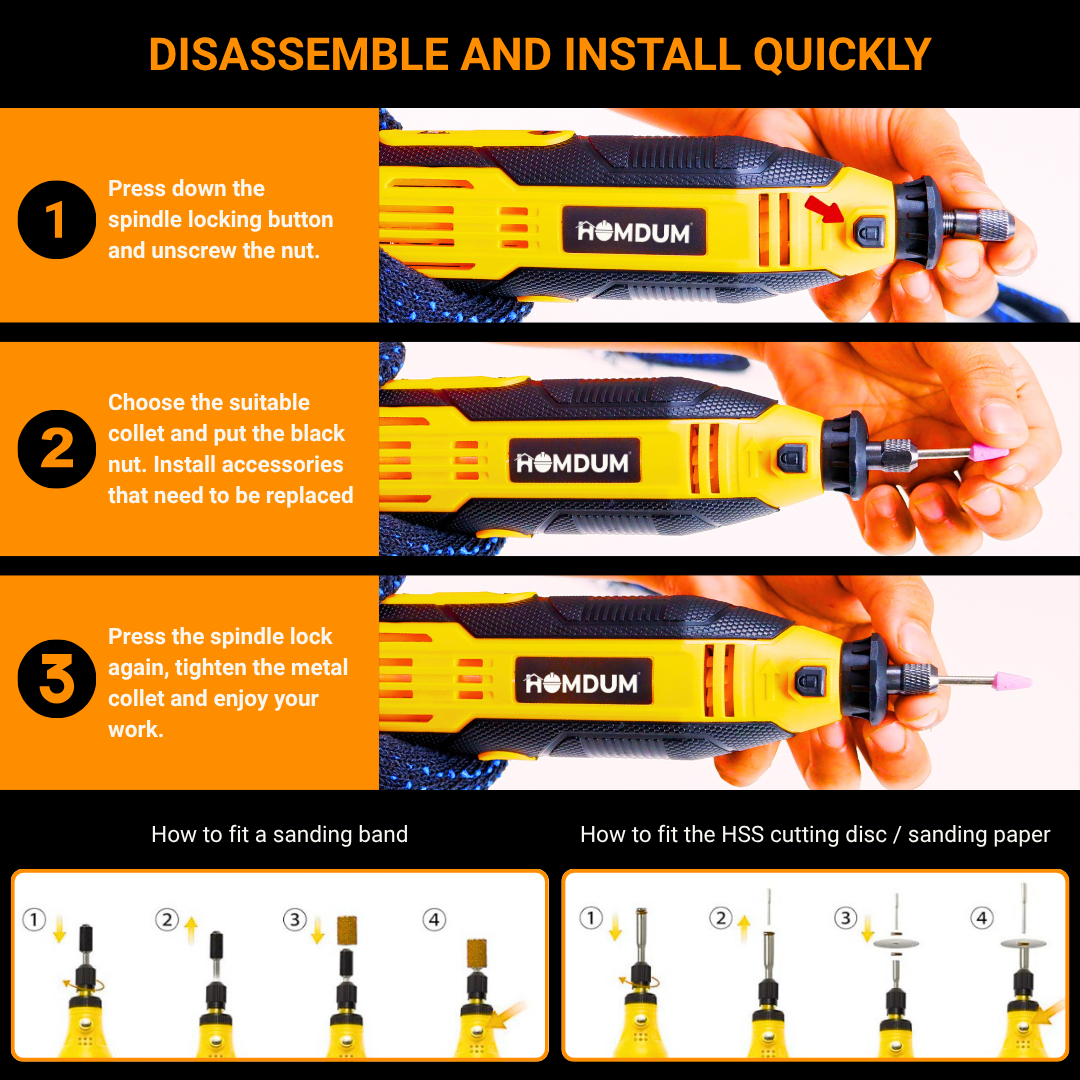 DISASSEMBLE AND INSTALL QUICKLY

1 Press down the spindle locking button and unscrew the nut.

HOMDUM

2 Choose the suitable collet and put the black nut. Install accessories that need to be replaced

HOMDUM

3 Press the spindle lock again, tighten the metal collet and enjoy your work.

HOMDUM

How to fit a sanding band

① ② ③ ④

How to fit the HSS cutting disc / sanding paper

① ② ③ ④