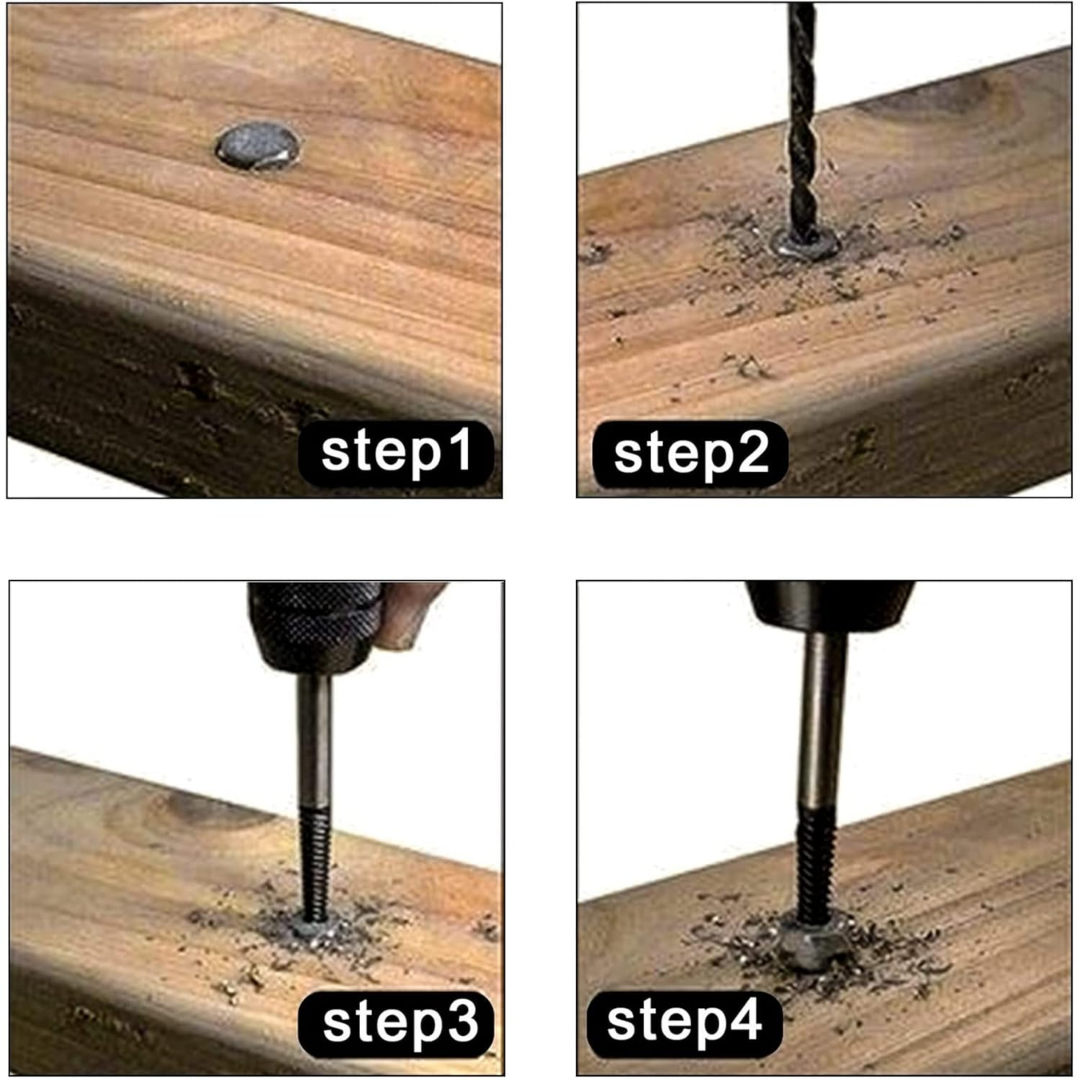 step1

step2

step3

step4