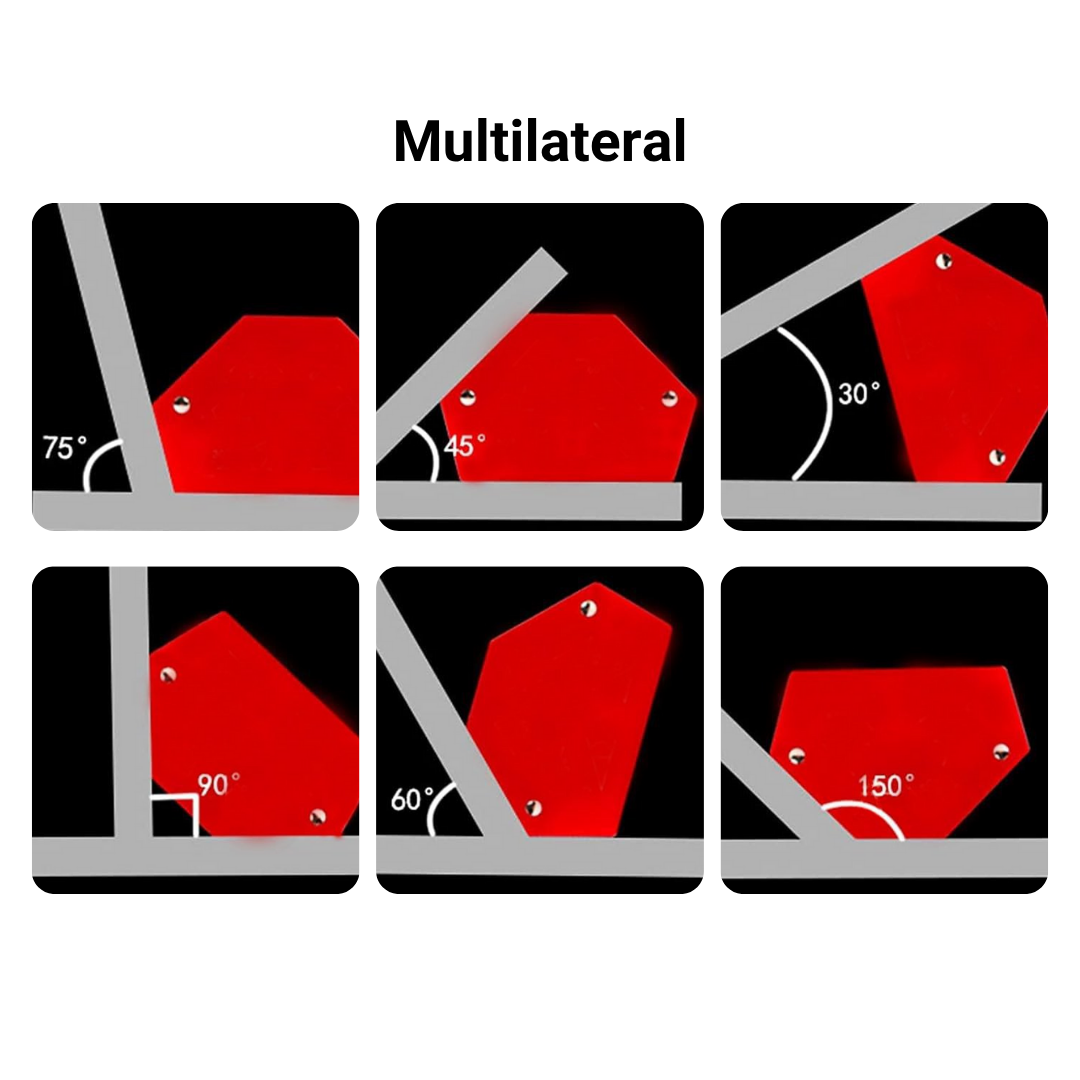 Multilateral

75°

45°

30°

90°

60°

150°