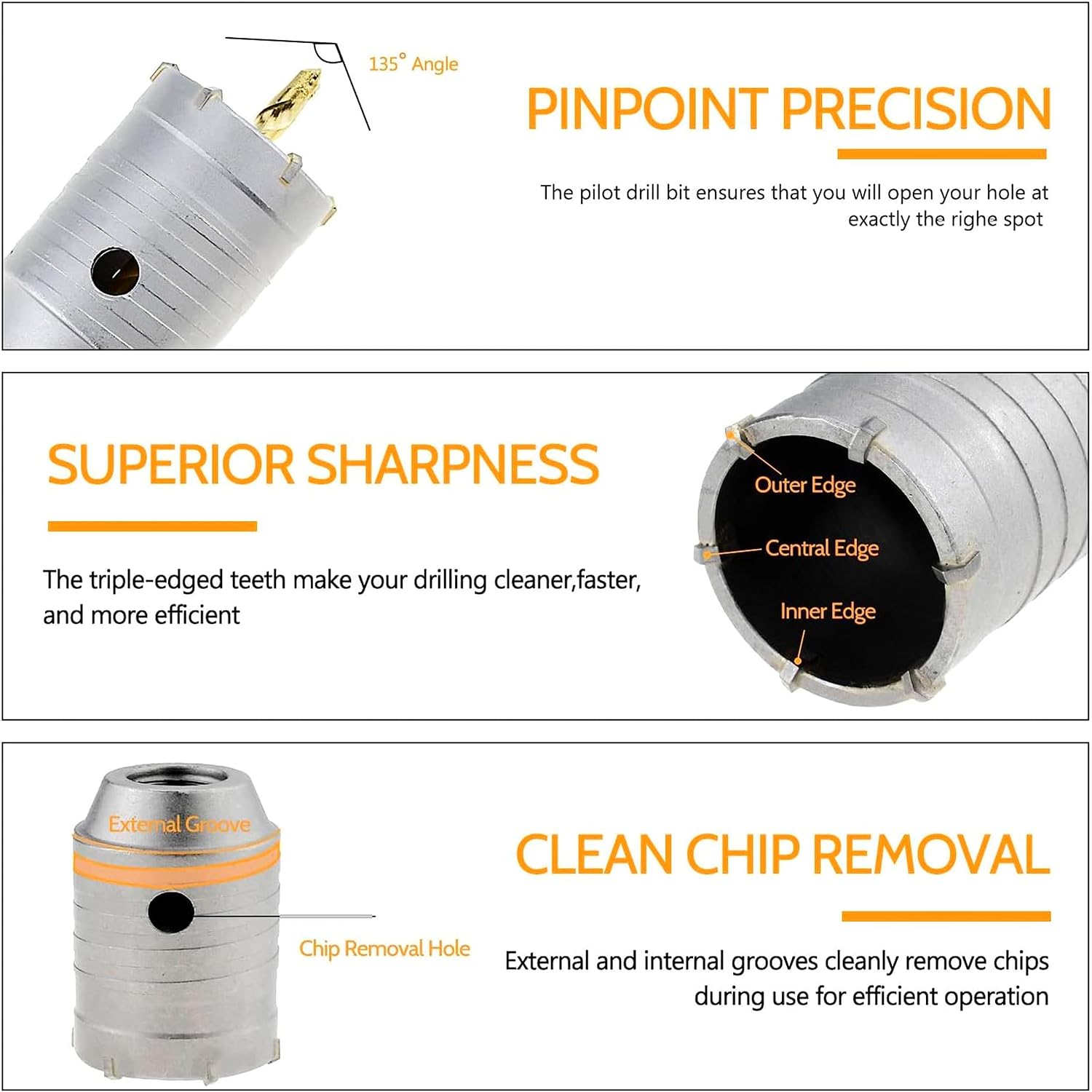 135° Angle

PINPOINT PRECISION

The pilot drill bit ensures that you will open your hole at exactly the righe spot

SUPERIOR SHARPNESS

The triple-edged teeth make your drilling cleaner,faster, and more efficient

Outer Edge

Central Edge

Inner Edge

External Groove

Chip Removal Hole

CLEAN CHIP REMOVAL

External and internal grooves cleanly remove chips during use for efficient operation