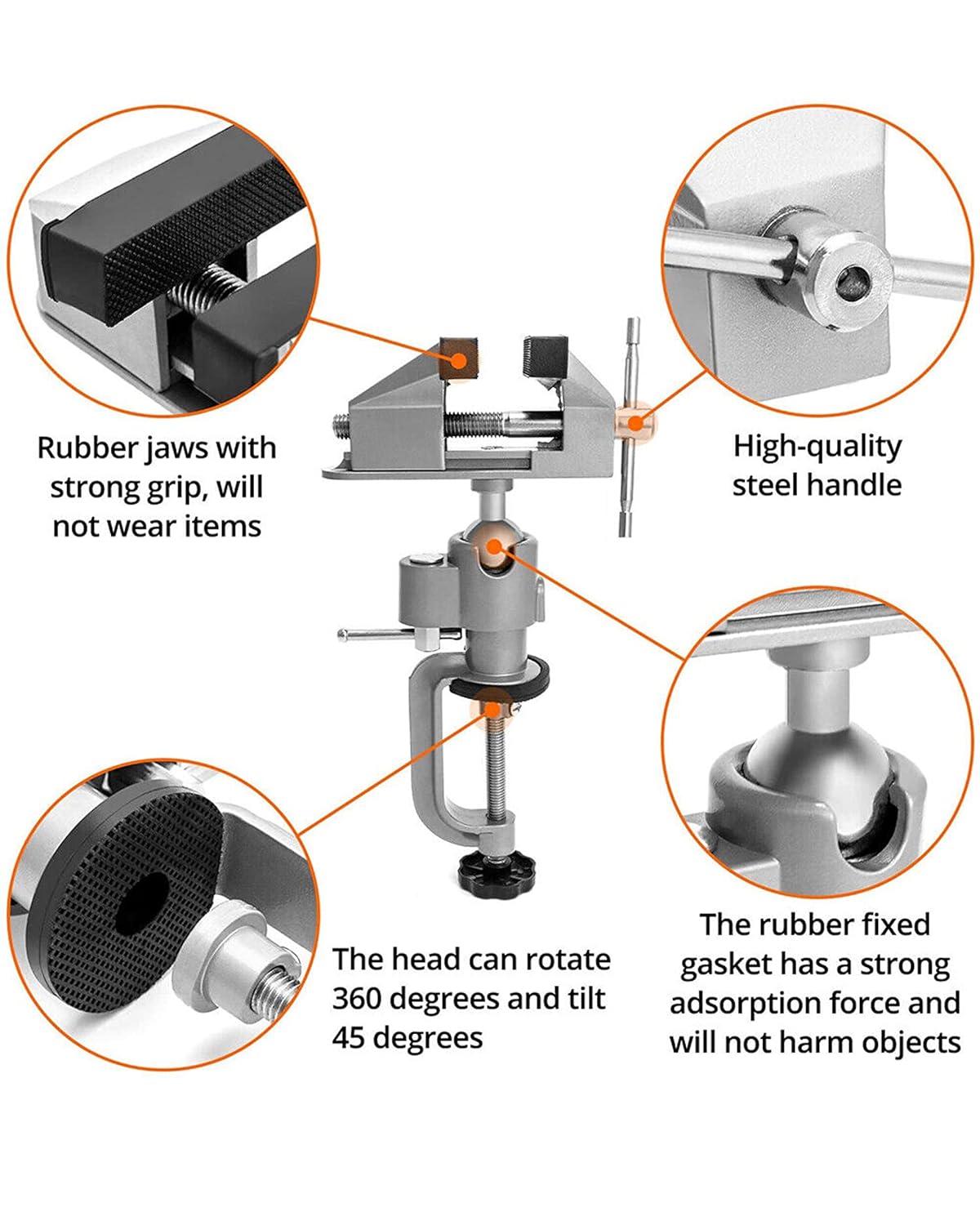 Rubber jaws with strong grip, will not wear items

High-quality steel handle

The head can rotate 360 degrees and tilt 45 degrees

The rubber fixed gasket has a strong adsorption force and will not harm objects