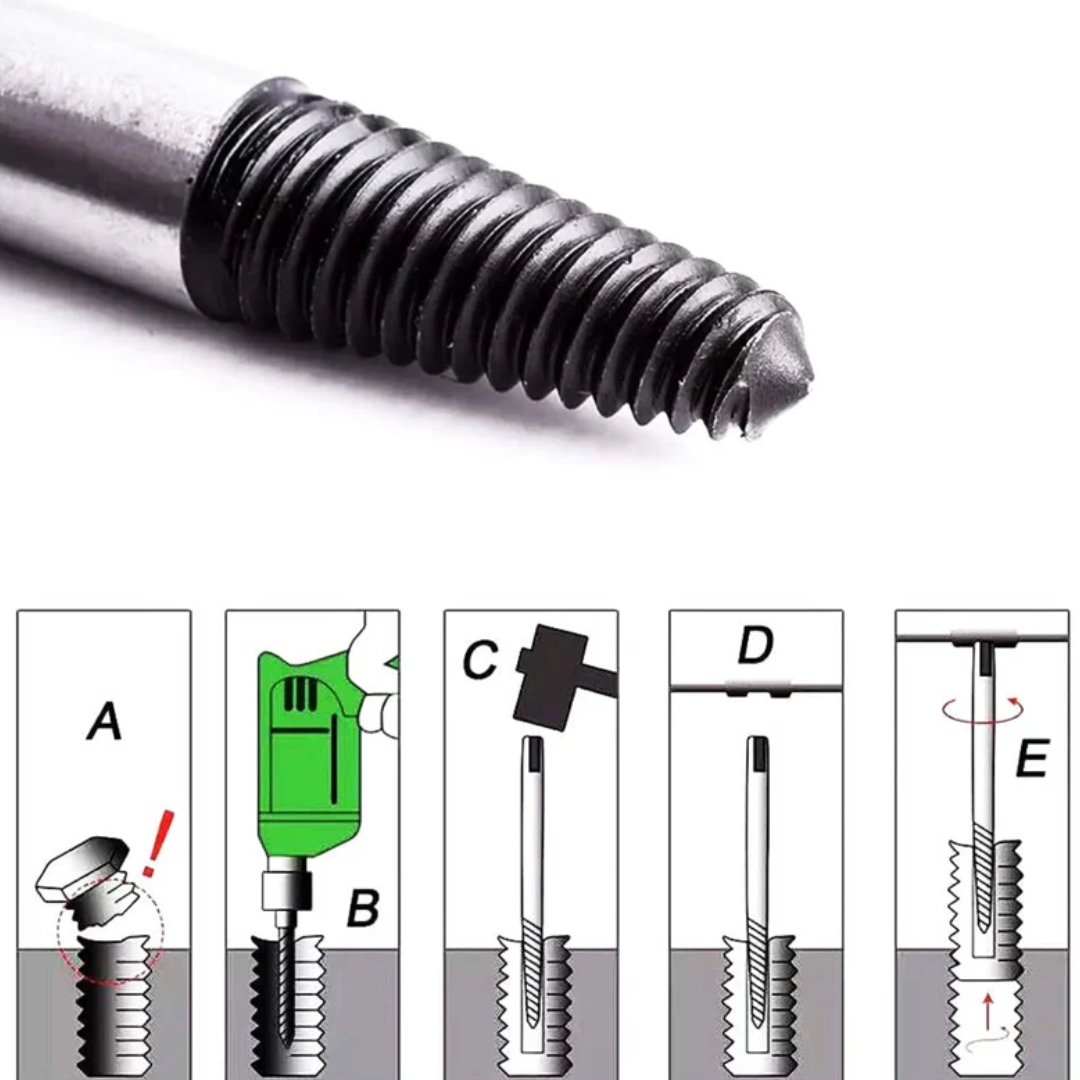 A

!

B

C

D

E