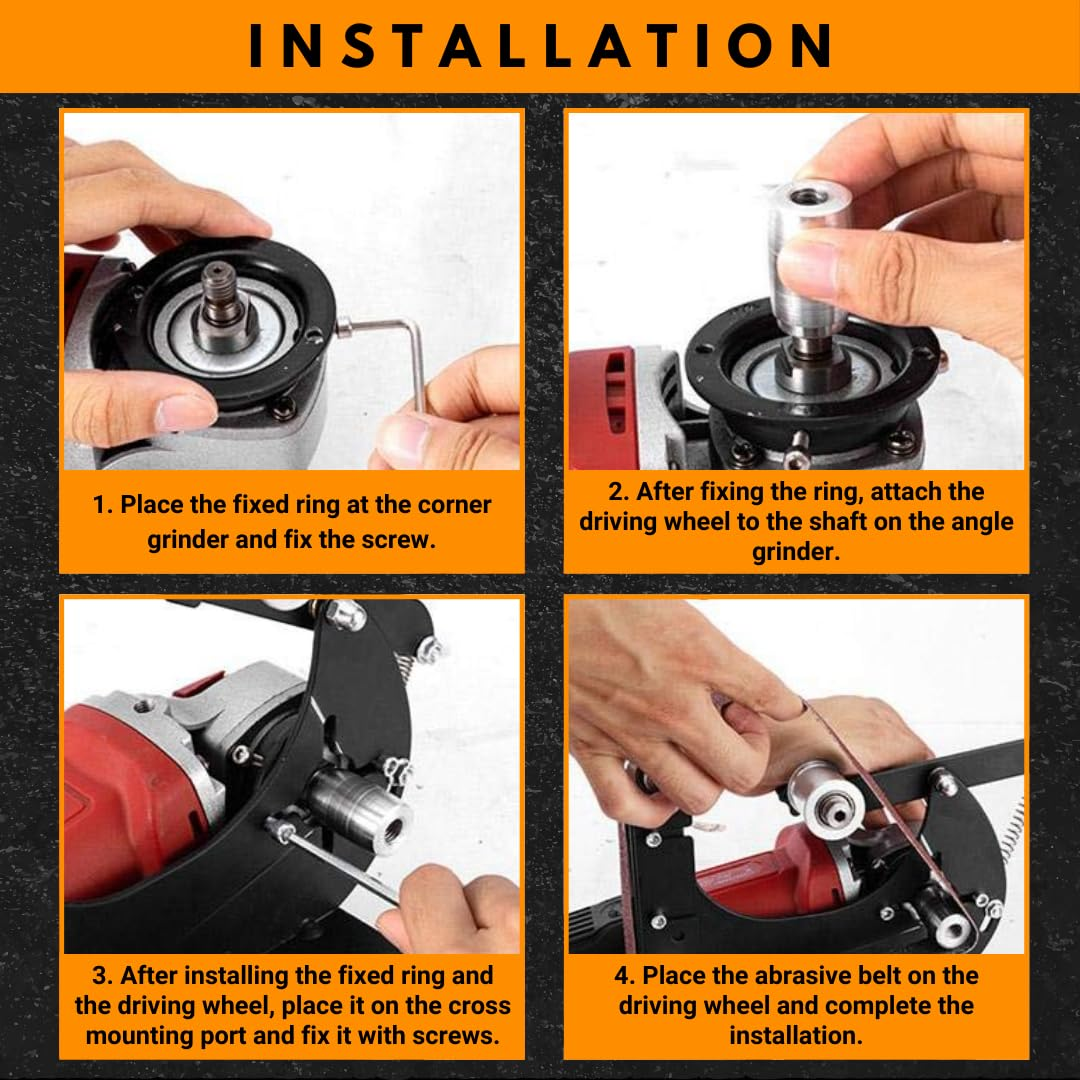 INSTALLATION

1. Place the fixed ring at the corner grinder and fix the screw.

2. After fixing the ring, attach the driving wheel to the shaft on the angle grinder.

3. After installing the fixed ring and the driving wheel, place it on the cross mounting port and fix it with screws.

4. Place the abrasive belt on the driving wheel and complete the installation.