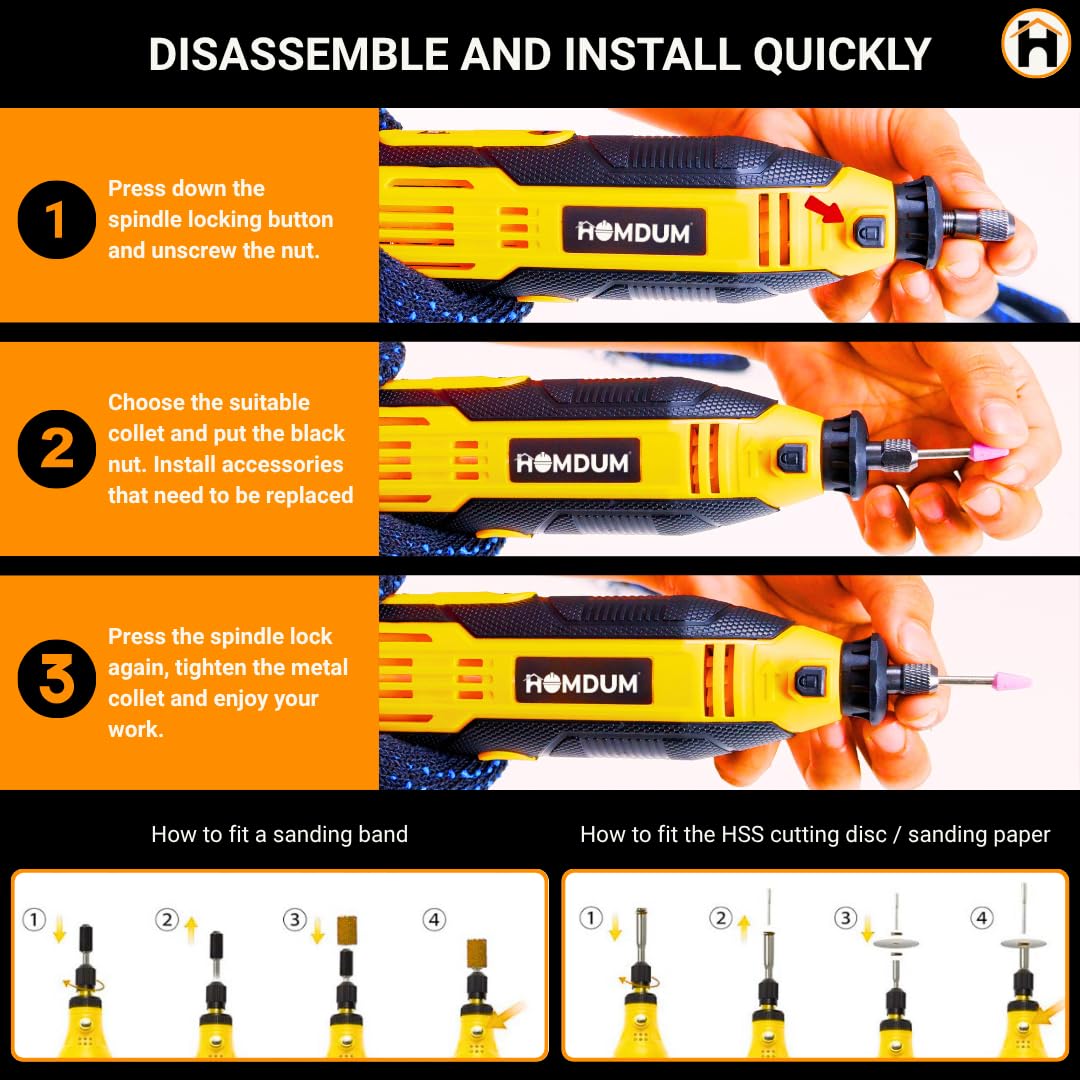 DISASSEMBLE AND INSTALL QUICKLY

1 Press down the spindle locking button and unscrew the nut.

HOMDUM

2 Choose the suitable collet and put the black nut. Install accessories that need to be replaced

HOMDUM

3 Press the spindle lock again, tighten the metal collet and enjoy your work.

HOMDUM

How to fit a sanding band

① ② ③ ④

How to fit the HSS cutting disc / sanding paper

① ② ③ ④