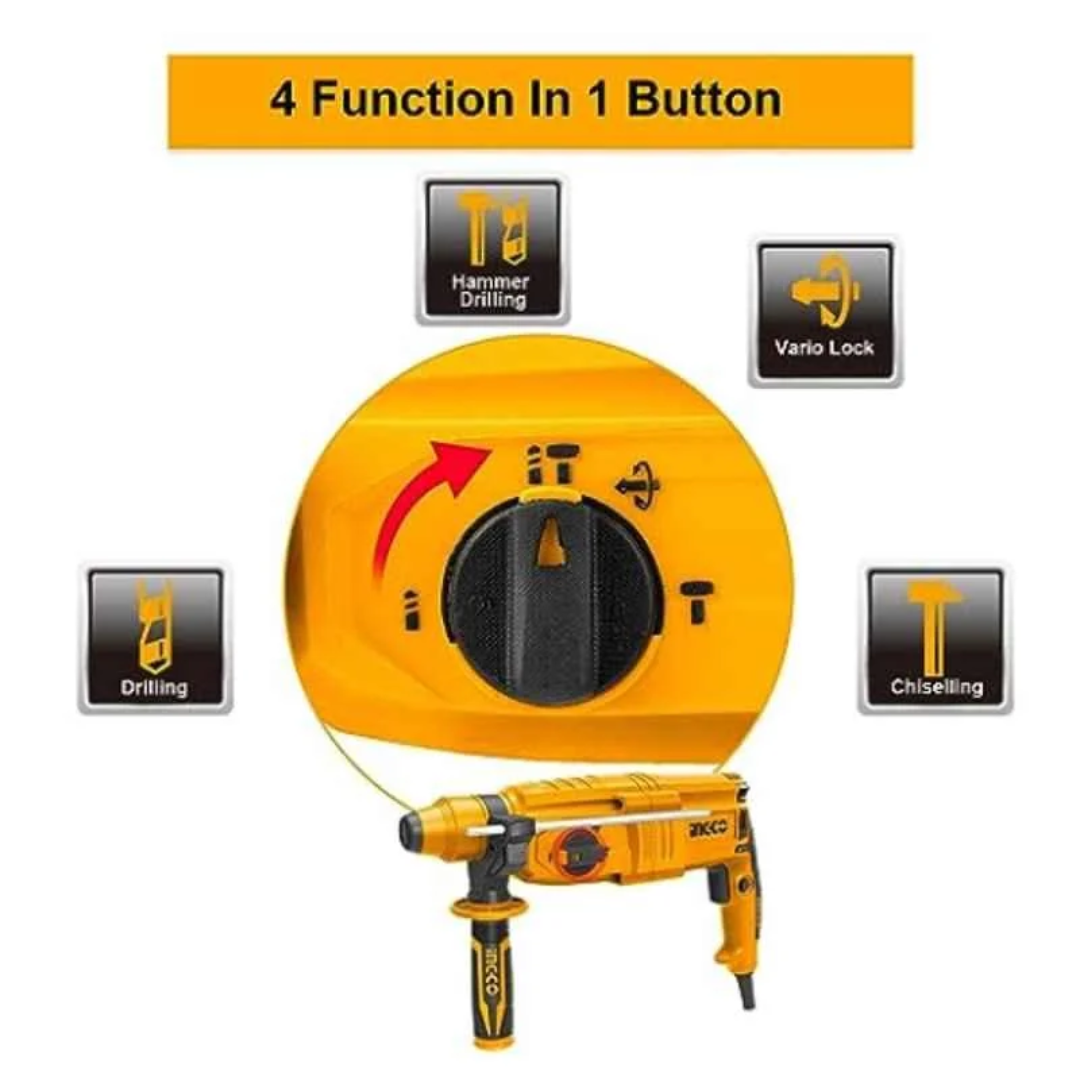 4 Function In 1 Button

Hammer Drilling

Vario Lock

Drilling

Chiselling

INGCO

INGCO