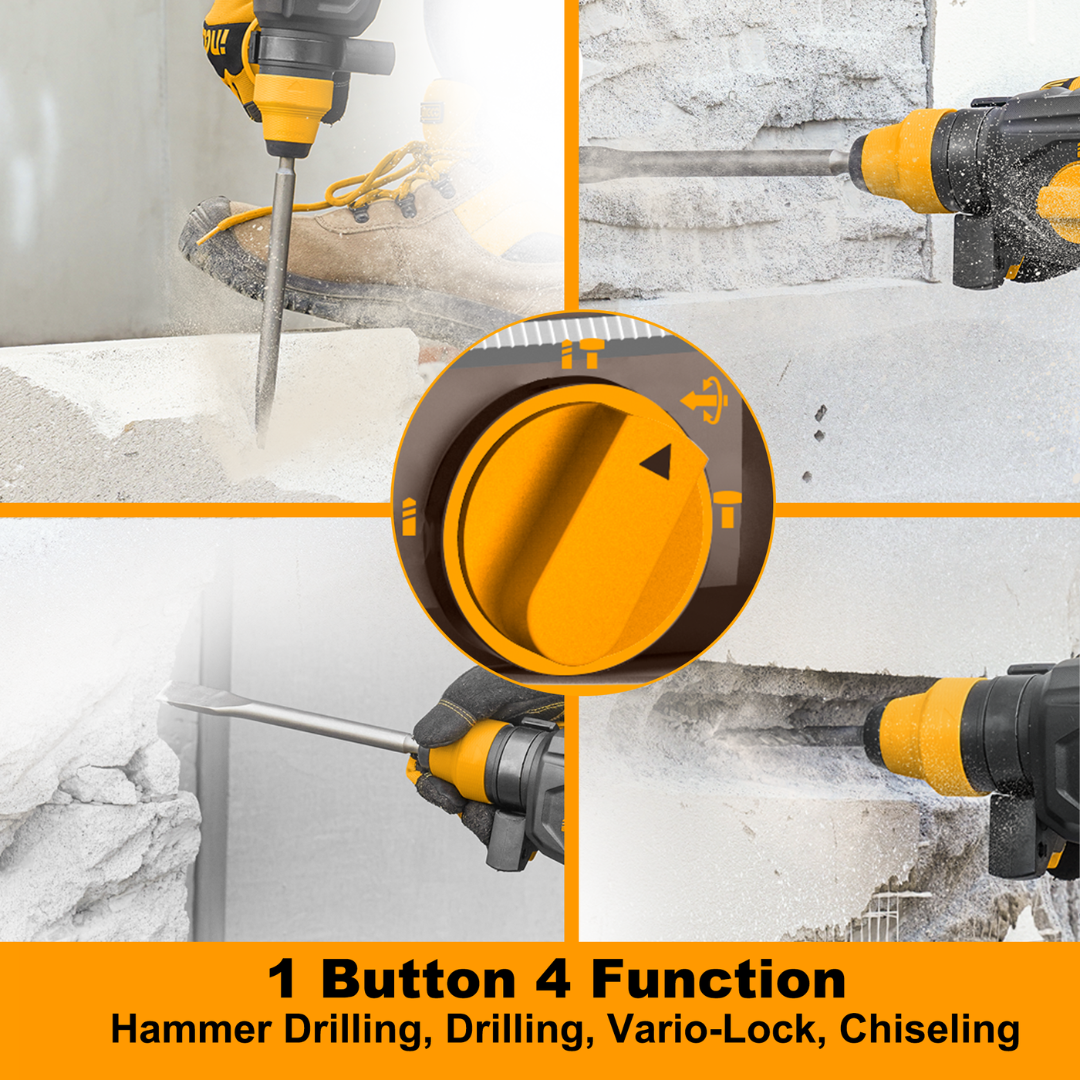 1 Button 4 Function
Hammer Drilling, Drilling, Vario-Lock, Chiseling